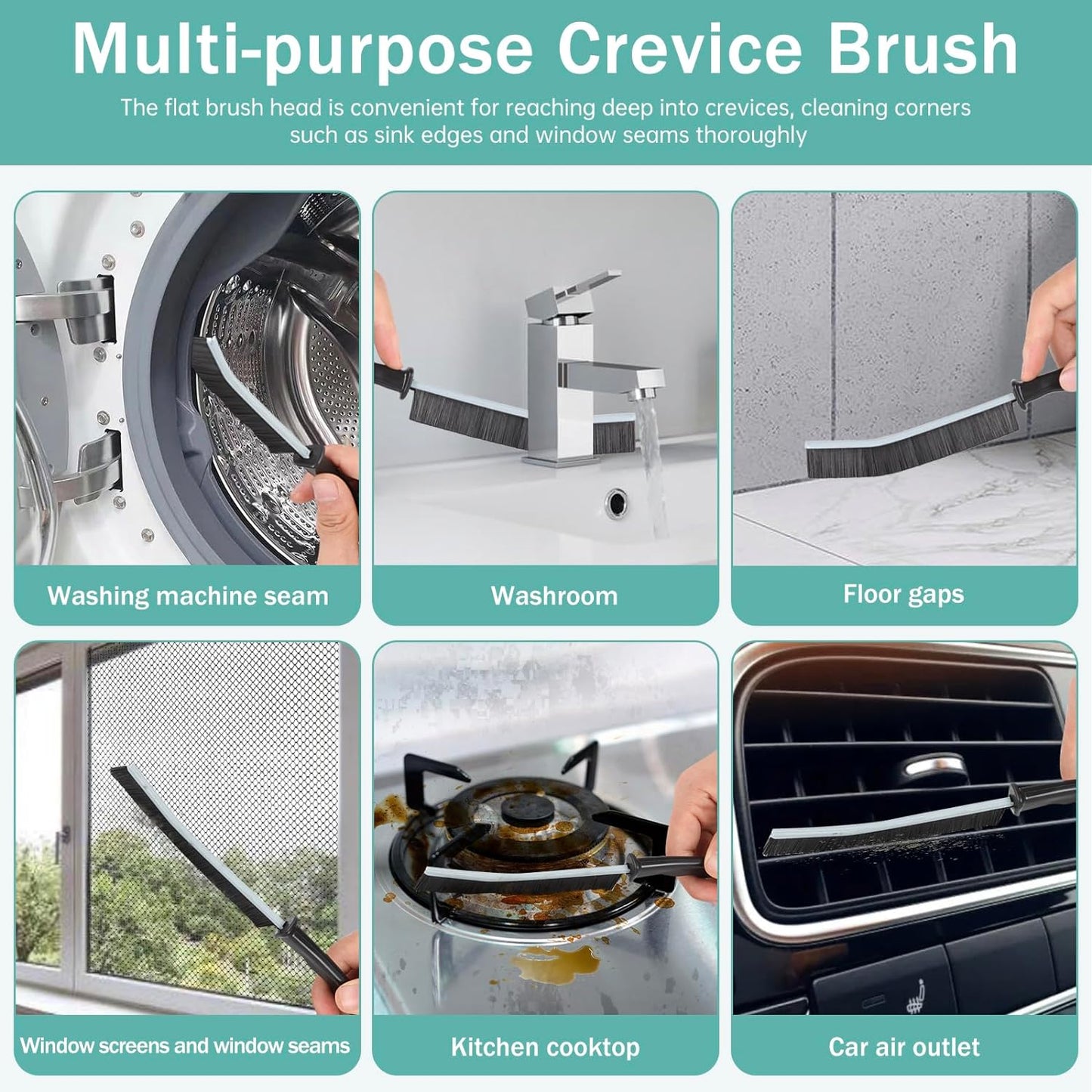 Multi-purpose Crevice Brush

The flat brush head is convenient for reaching deep into crevices, cleaning corners such as sink edges and window seams thoroughly

Washing machine seam

Washroom

Floor gaps

Window screens and window seams

Kitchen cooktop

Car air outlet