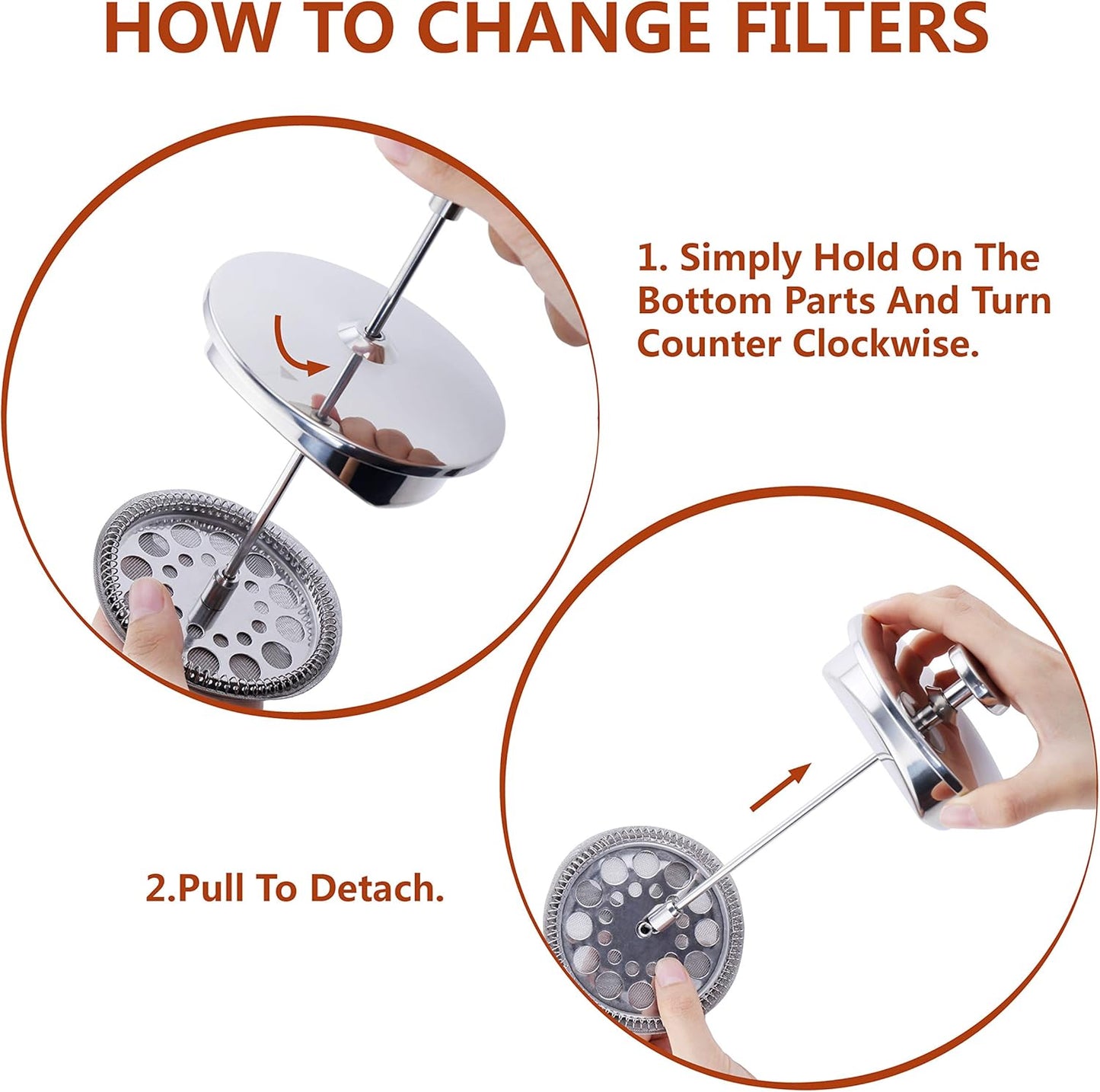 HOW TO CHANGE FILTERS

1. Simply Hold On The Bottom Parts And Turn Counter Clockwise.

2.Pull To Detach.