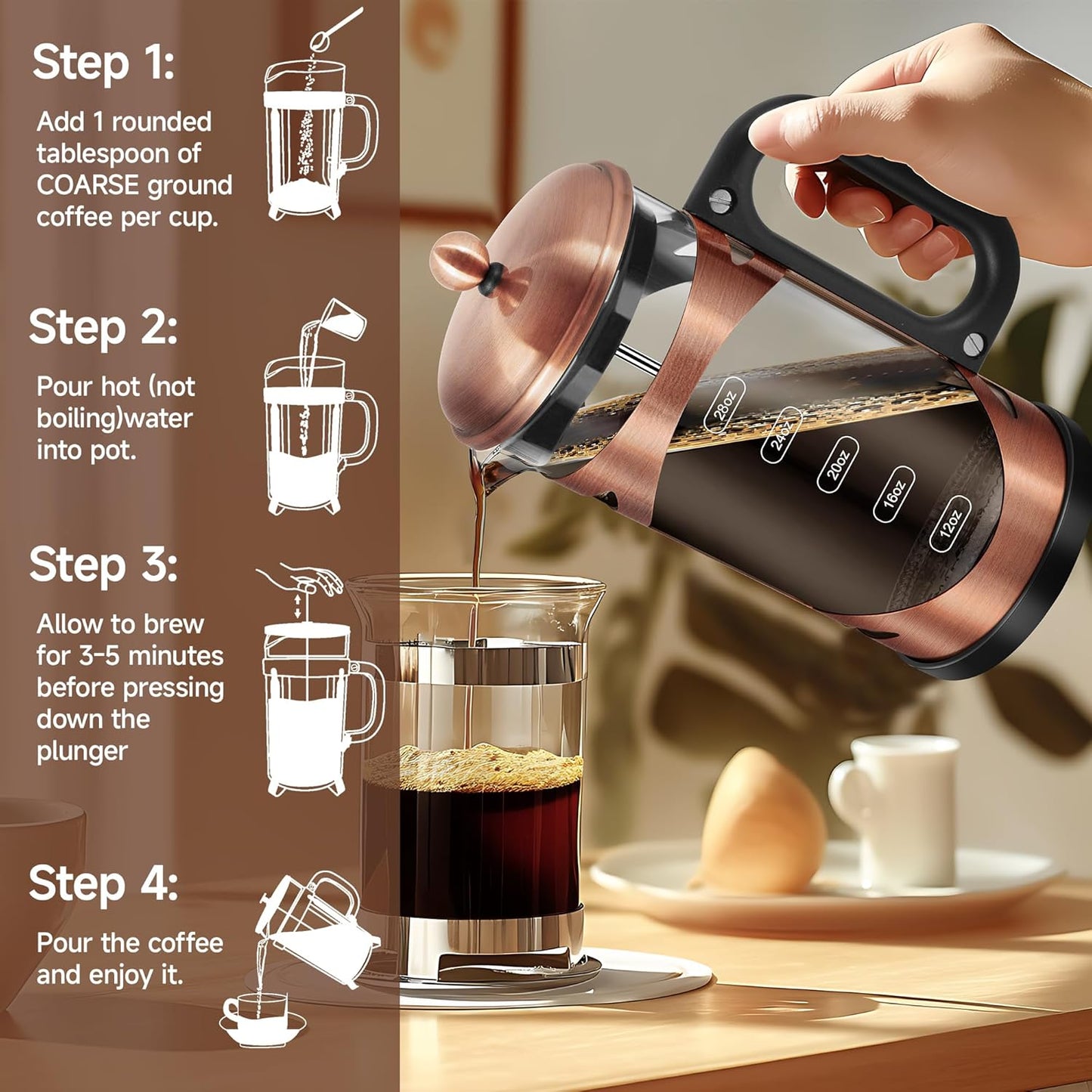 Step 1:
Add 1 rounded tablespoon of COARSE ground coffee per cup.

Step 2:
Pour hot (not boiling)water into pot.

Step 3:
Allow to brew for 3-5 minutes before pressing down the plunger

Step 4:
Pour the coffee and enjoy it.

28oz
24oz
20oz
16oz
12oz