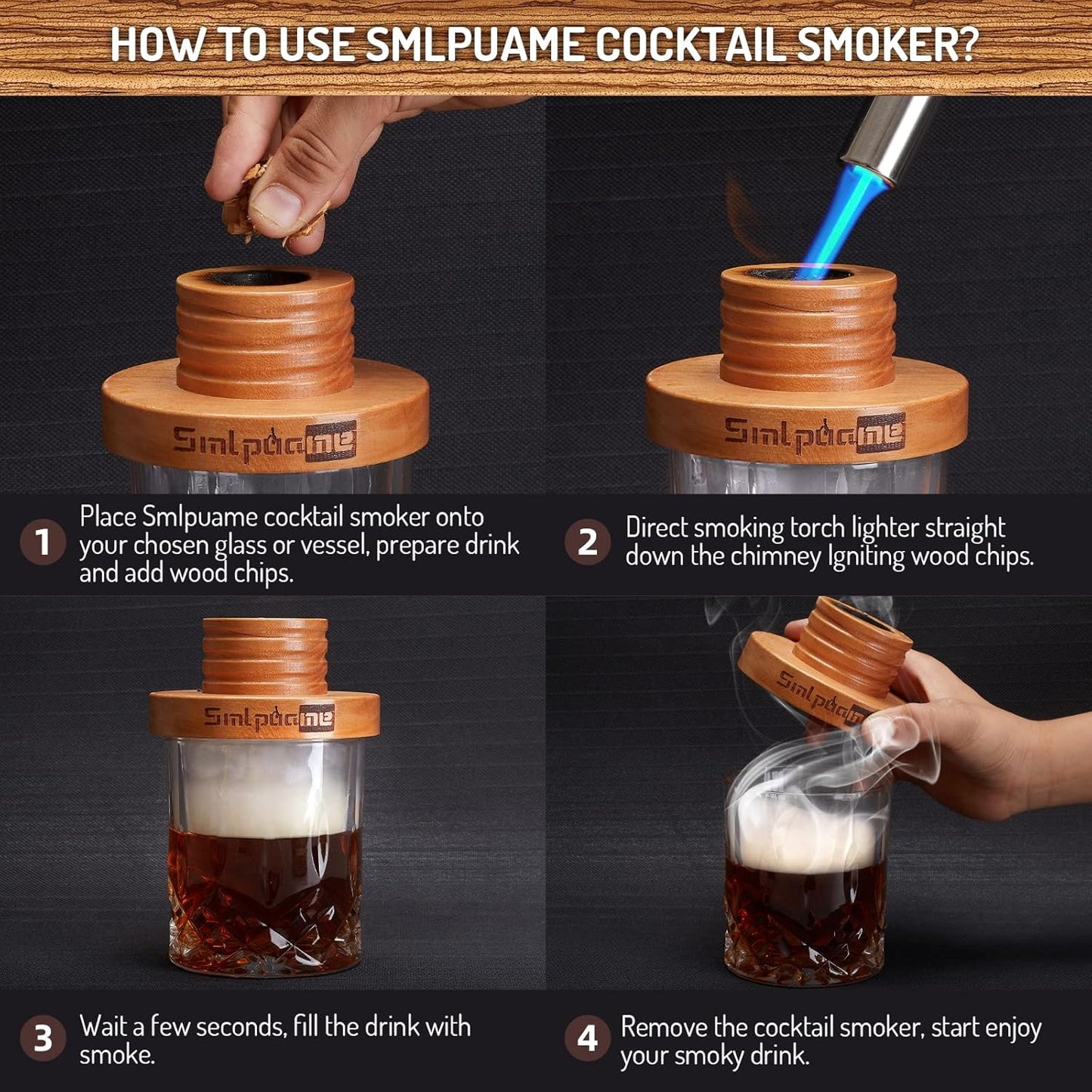 HOW TO USE SMLPUAME COCKTAIL SMOKER?

Smlpuame

Smlpuame

1 Place Smlpuame cocktail smoker onto your chosen glass or vessel, prepare drink and add wood chips.

2 Direct smoking torch lighter straight down the chimney Igniting wood chips.

Smlpuame

Smlpuame

3 Wait a few seconds, fill the drink with smoke.

4 Remove the cocktail smoker, start enjoy your smoky drink.