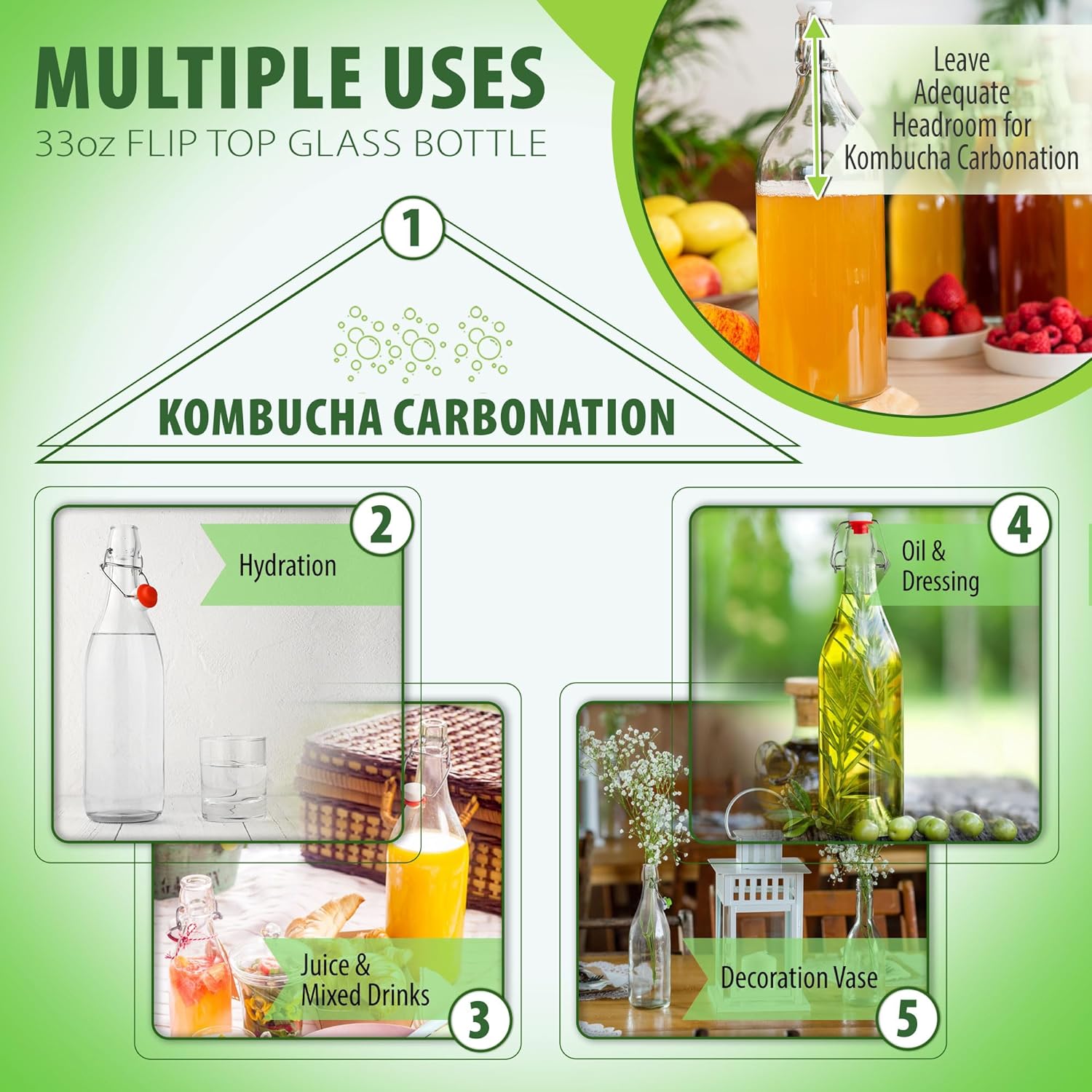 MULTIPLE USES
33oz FLIP TOP GLASS BOTTLE

Leave Adequate Headroom for Kombucha Carbonation

1

KOMBUCHA CARBONATION

2

Hydration

4

Oil & Dressing

Juice & Mixed Drinks

3

Decoration Vase

5