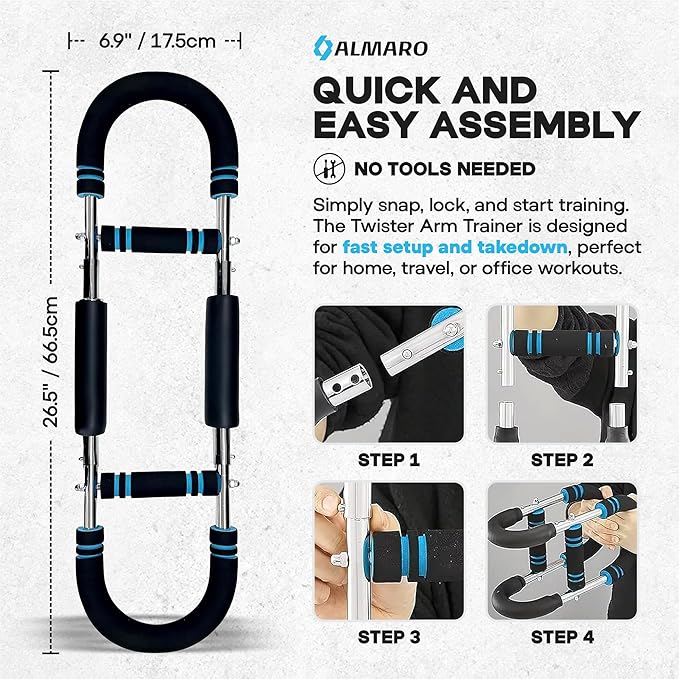 6.9" / 17.5cm

26.5" / 66.5cm

ALMARO

QUICK AND EASY ASSEMBLY

NO TOOLS NEEDED

Simply snap, lock, and start training. The Twister Arm Trainer is designed for fast setup and takedown, perfect for home, travel, or office workouts.

STEP 1

STEP 2

STEP 3

STEP 4