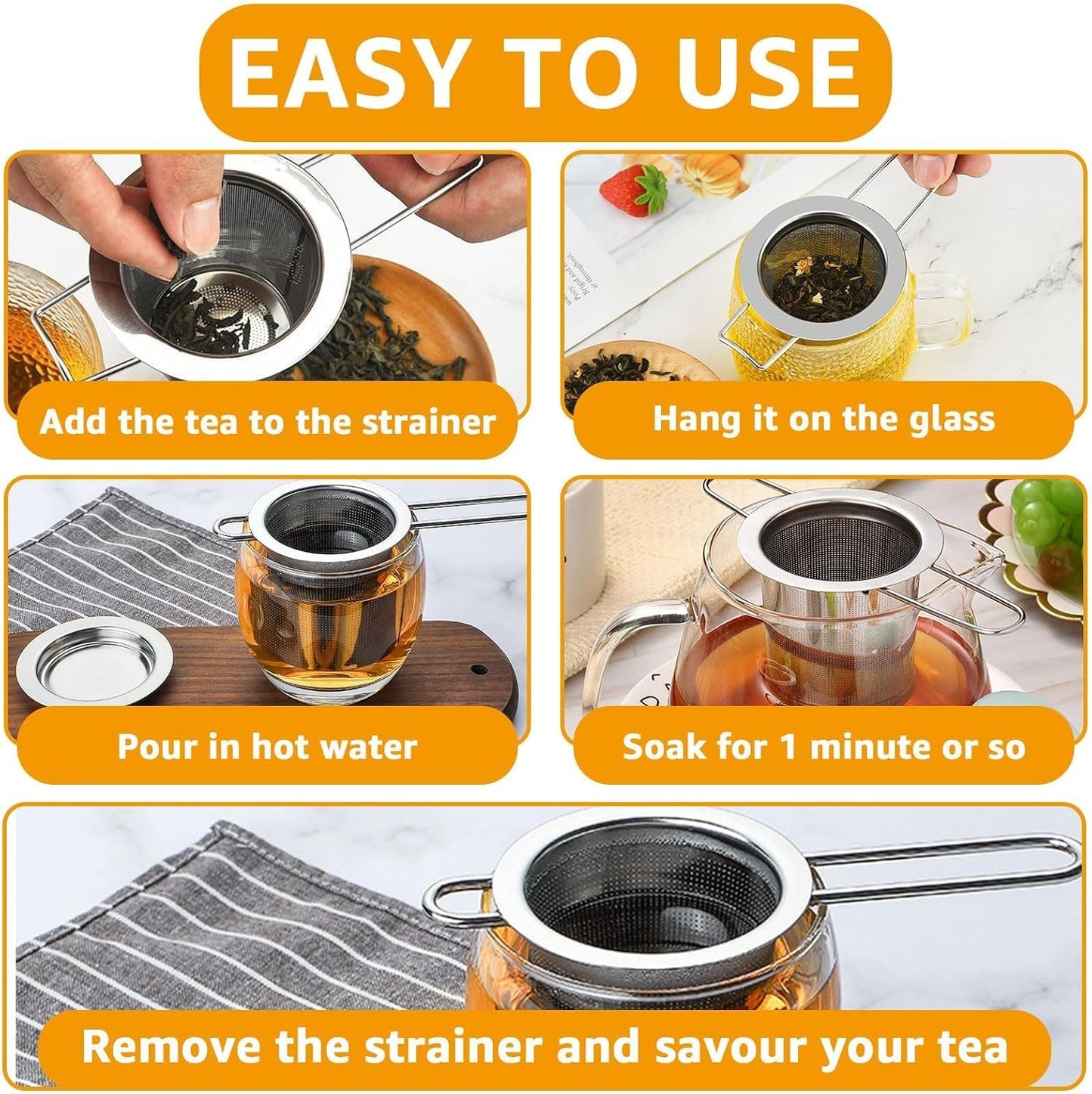 EASY TO USE

Add the tea to the strainer

Hang it on the glass

Pour in hot water

Soak for 1 minute or so

Remove the strainer and savour your tea