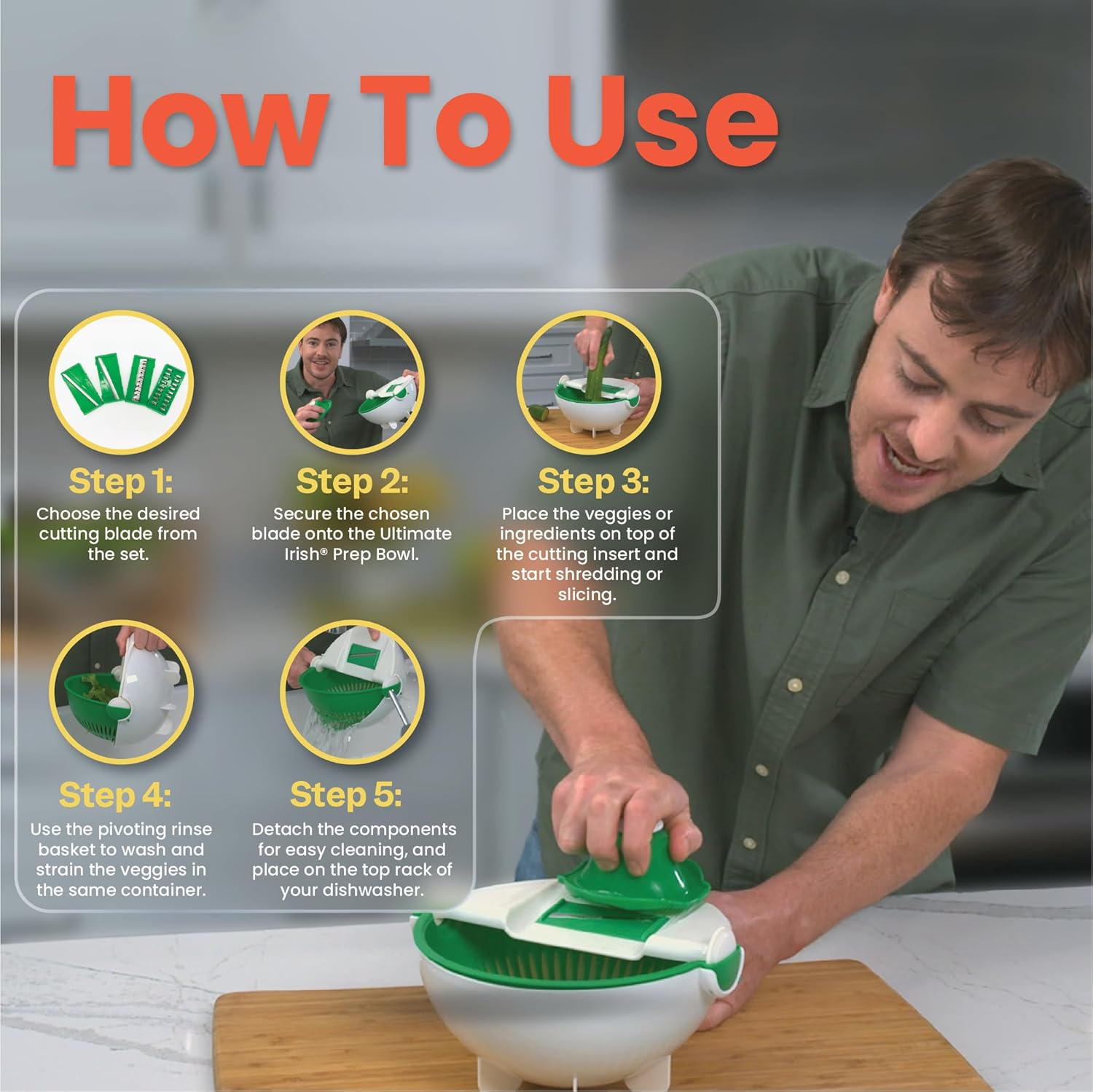 How To Use

Step 1:
Choose the desired cutting blade from the set.

Step 2:
Secure the chosen blade onto the Ultimate Irish® Prep Bowl.

Step 3:
Place the veggies or ingredients on top of the cutting insert and start shredding or slicing.

Step 4:
Use the pivoting rinse basket to wash and strain the veggies in the same container.

Step 5:
Detach the components for easy cleaning, and place on the top rack of your dishwasher.