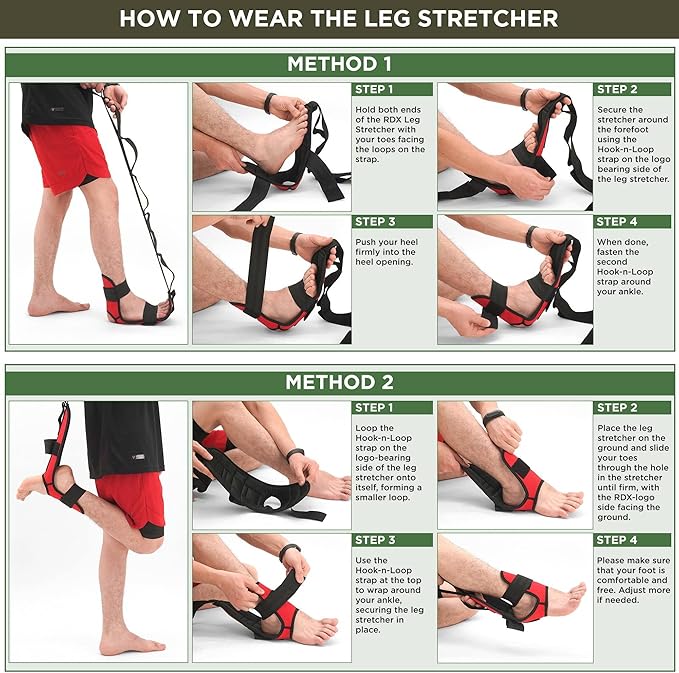 HOW TO WEAR THE LEG STRETCHER

METHOD 1

STEP 1
Hold both ends of the RDX Leg Stretcher with your toes facing the loops on the strap.

STEP 2
Secure the stretcher around the forefoot using the Hook-n-Loop strap on the logo bearing side of the leg stretcher.

STEP 3
Push your heel firmly into the heel opening.

STEP 4
When done, fasten the second Hook-n-Loop strap around your ankle.

METHOD 2

STEP 1
Loop the Hook-n-Loop strap on the logo-bearing side of the leg stretcher onto itself, forming a smaller loop.

STEP 2
Place the leg stretcher on the ground and slide your toes through the hole in the stretcher until firm, with the RDX-logo side facing the ground.

STEP 3
Use the Hook-n-Loop strap at the top to wrap around your ankle, securing the leg stretcher in place.

STEP 4
Please make sure that your foot is comfortable and free. Adjust more if needed.