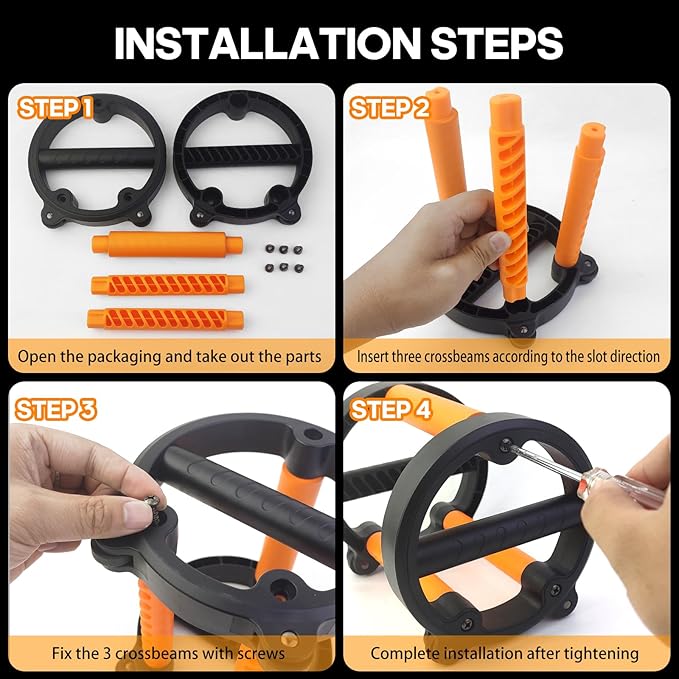 INSTALLATION STEPS

STEP 1

Open the packaging and take out the parts

STEP 2

Insert three crossbeams according to the slot direction

STEP 3

Fix the 3 crossbeams with screws

STEP 4

Complete installation after tightening