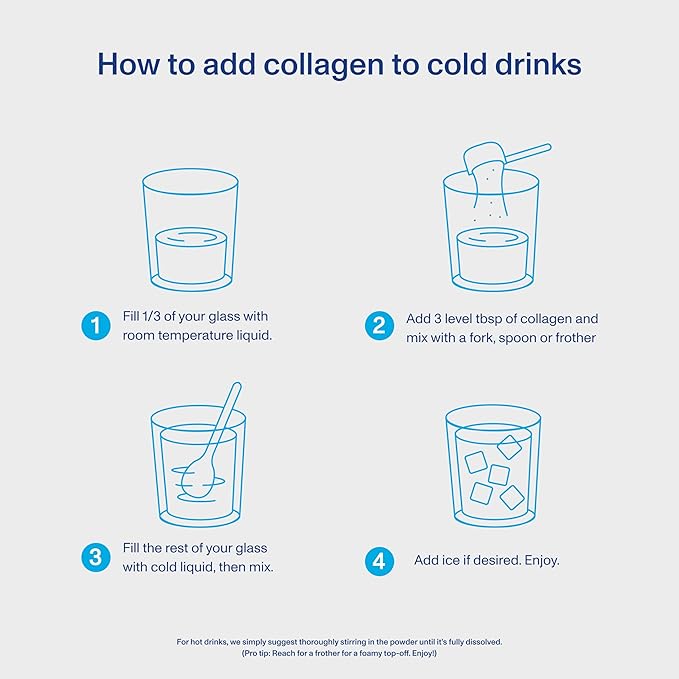 How to add collagen to cold drinks

1 Fill 1/3 of your glass with room temperature liquid.

2 Add 3 level tbsp of collagen and mix with a fork, spoon or frother

3 Fill the rest of your glass with cold liquid, then mix.

4 Add ice if desired. Enjoy.

For hot drinks, we simply suggest thoroughly stirring in the powder until it's fully dissolved. (Pro tip: Reach for a frother for a foamy top-off. Enjoy!)