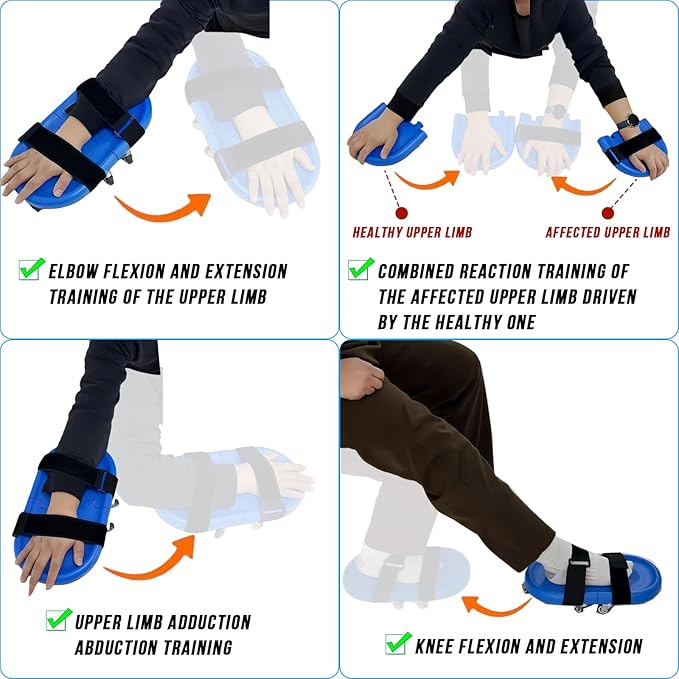 ELBOW FLEXION AND EXTENSION TRAINING OF THE UPPER LIMB

HEALTHY UPPER LIMB

AFFECTED UPPER LIMB

COMBINED REACTION TRAINING OF THE AFFECTED UPPER LIMB DRIVEN BY THE HEALTHY ONE

UPPER LIMB ADDUCTION ABDUCTION TRAINING

KNEE FLEXION AND EXTENSION