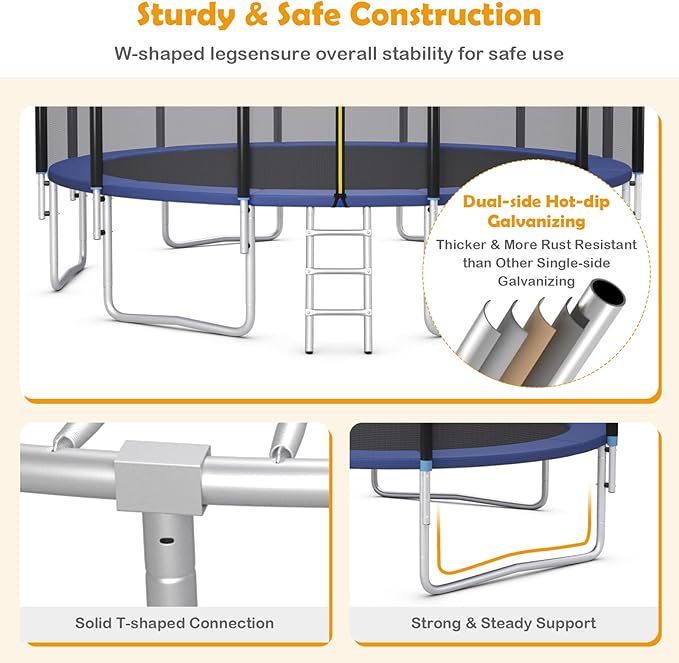 Sturdy & Safe Construction

W-shaped legsensure overall stability for safe use

Dual-side Hot-dip Galvanizing

Thicker & More Rust Resistant than Other Single-side Galvanizing

Solid T-shaped Connection

Strong & Steady Support