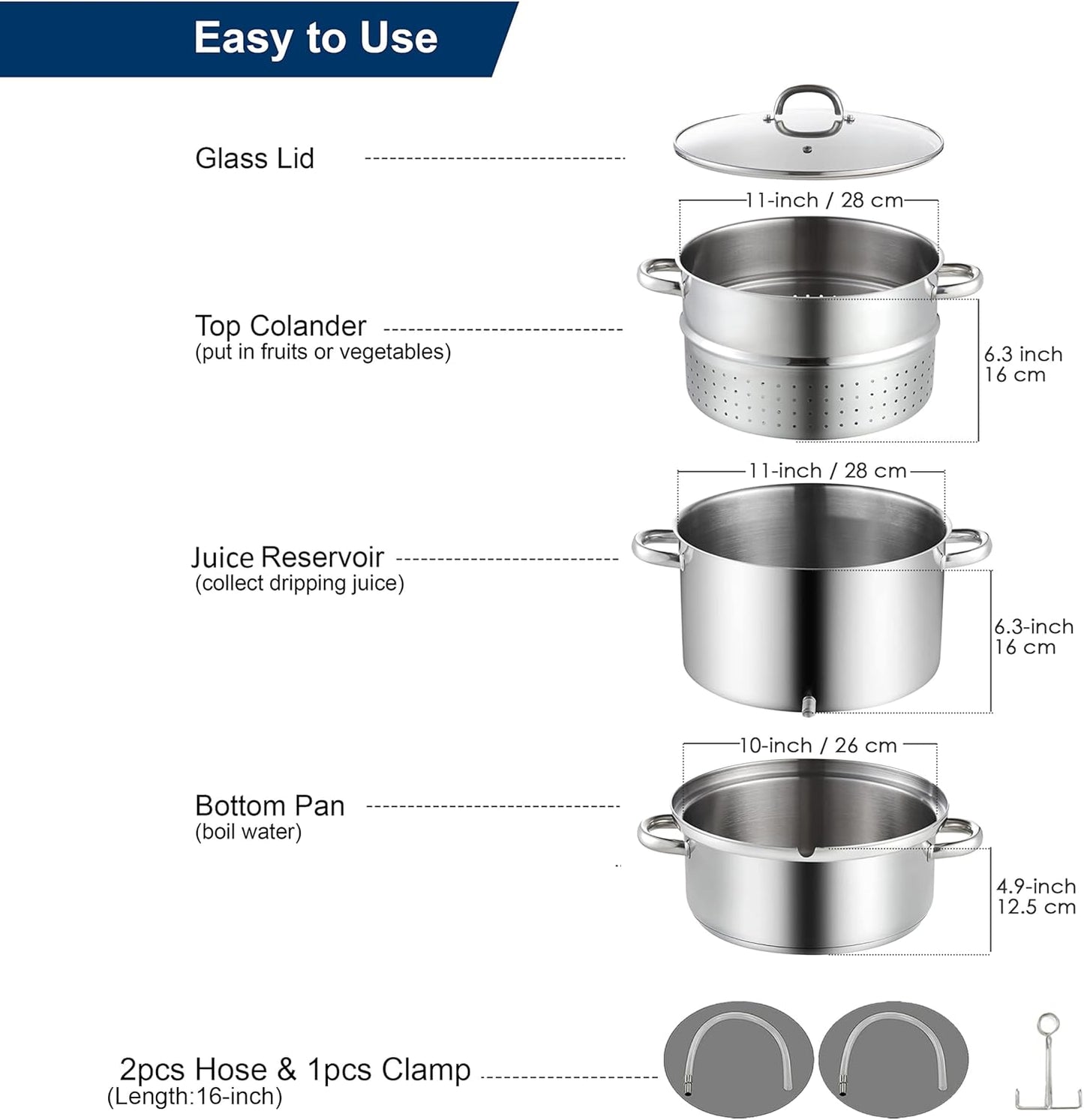 Easy to Use

Glass Lid

11-inch / 28 cm

Top Colander
(put in fruits or vegetables)

6.3 inch
16 cm

11-inch / 28 cm

Juice Reservoir
(collect dripping juice)

6.3-inch
16 cm

10-inch / 26 cm

Bottom Pan
(boil water)

4.9-inch
12.5 cm

2pcs Hose & 1pcs Clamp
(Length:16-inch)