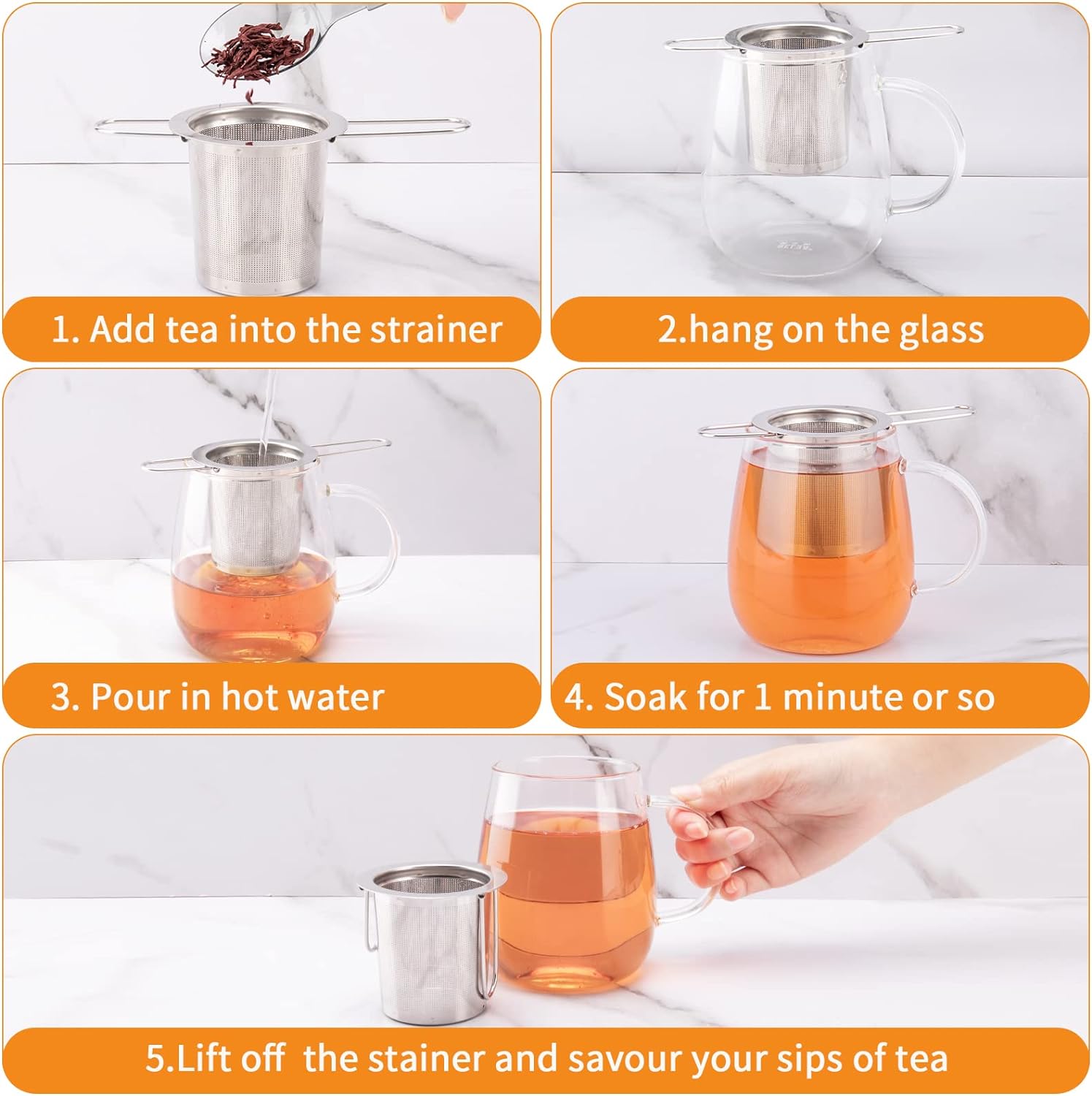 1. Add tea into the strainer

2.hang on the glass

3. Pour in hot water

4. Soak for 1 minute or so

5.Lift off the stainer and savour your sips of tea