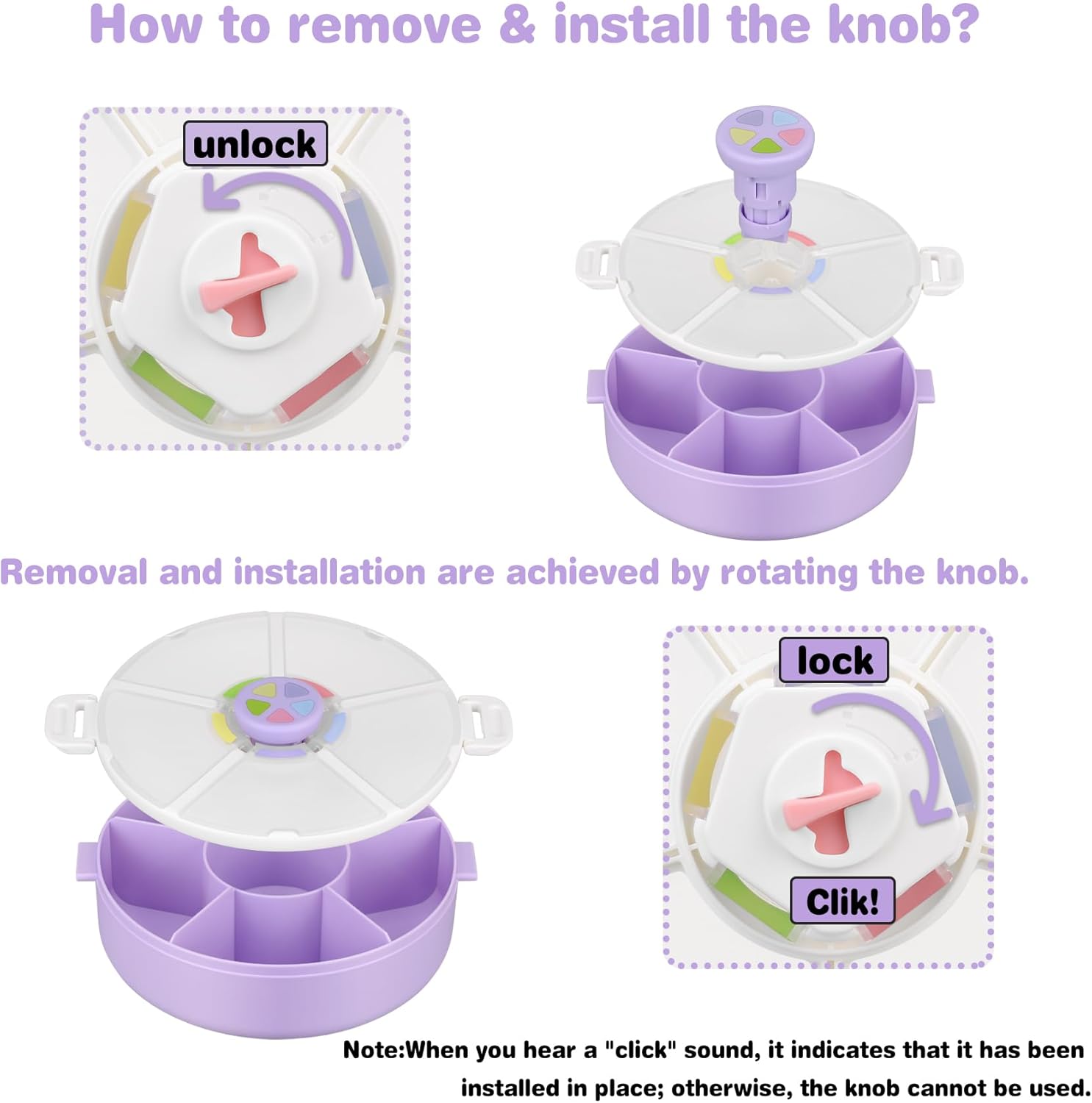 How to remove & install the knob?

unlock

Removal and installation are achieved by rotating the knob.

lock

Clik!

Note:When you hear a "click" sound, it indicates that it has been installed in place; otherwise, the knob cannot be used.