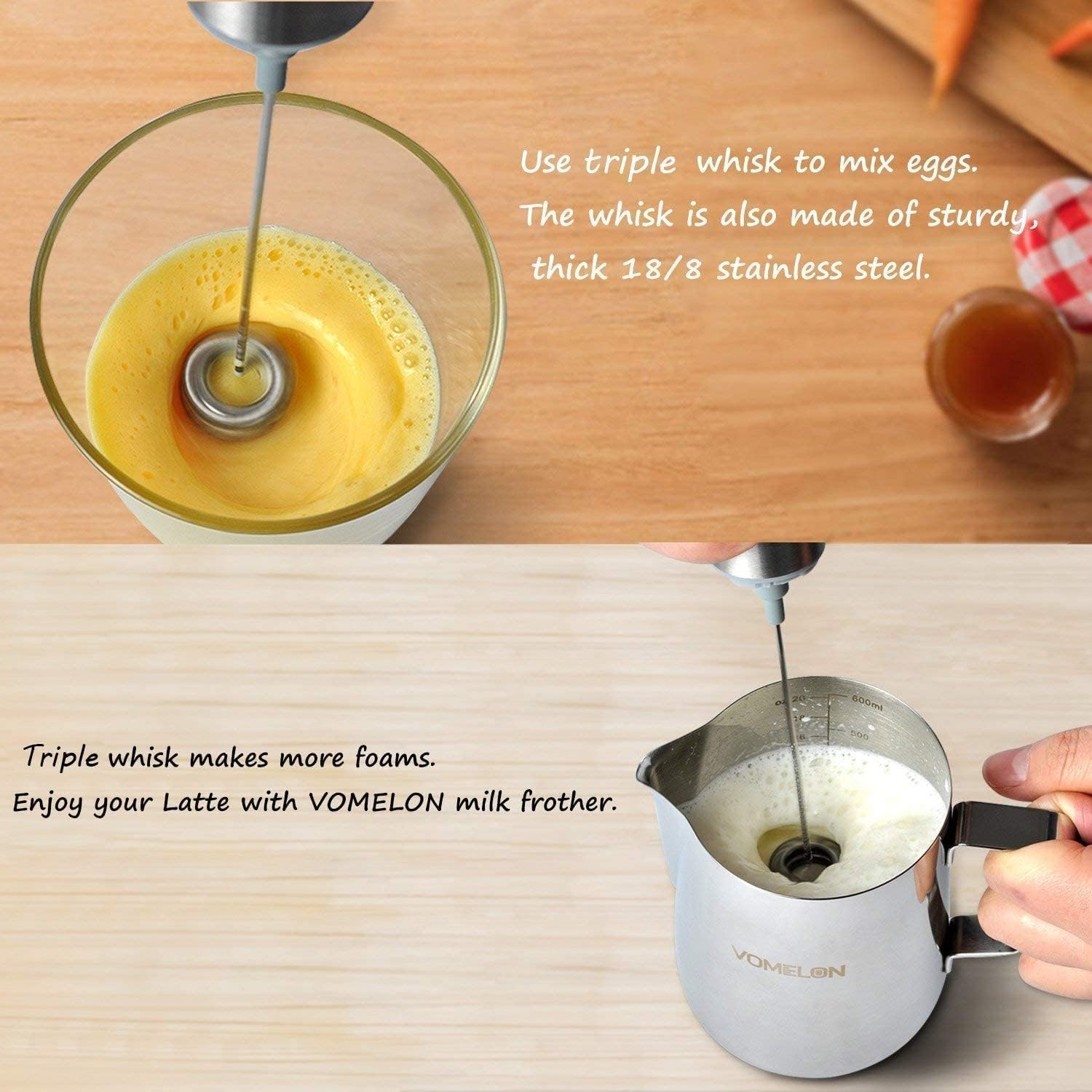 Use triple whisk to mix eggs. The whisk is also made of sturdy, thick 18/8 stainless steel.

Triple whisk makes more foams. Enjoy your Latte with VOMELON milk frother.

oz 20
600ml
500

VOMELON