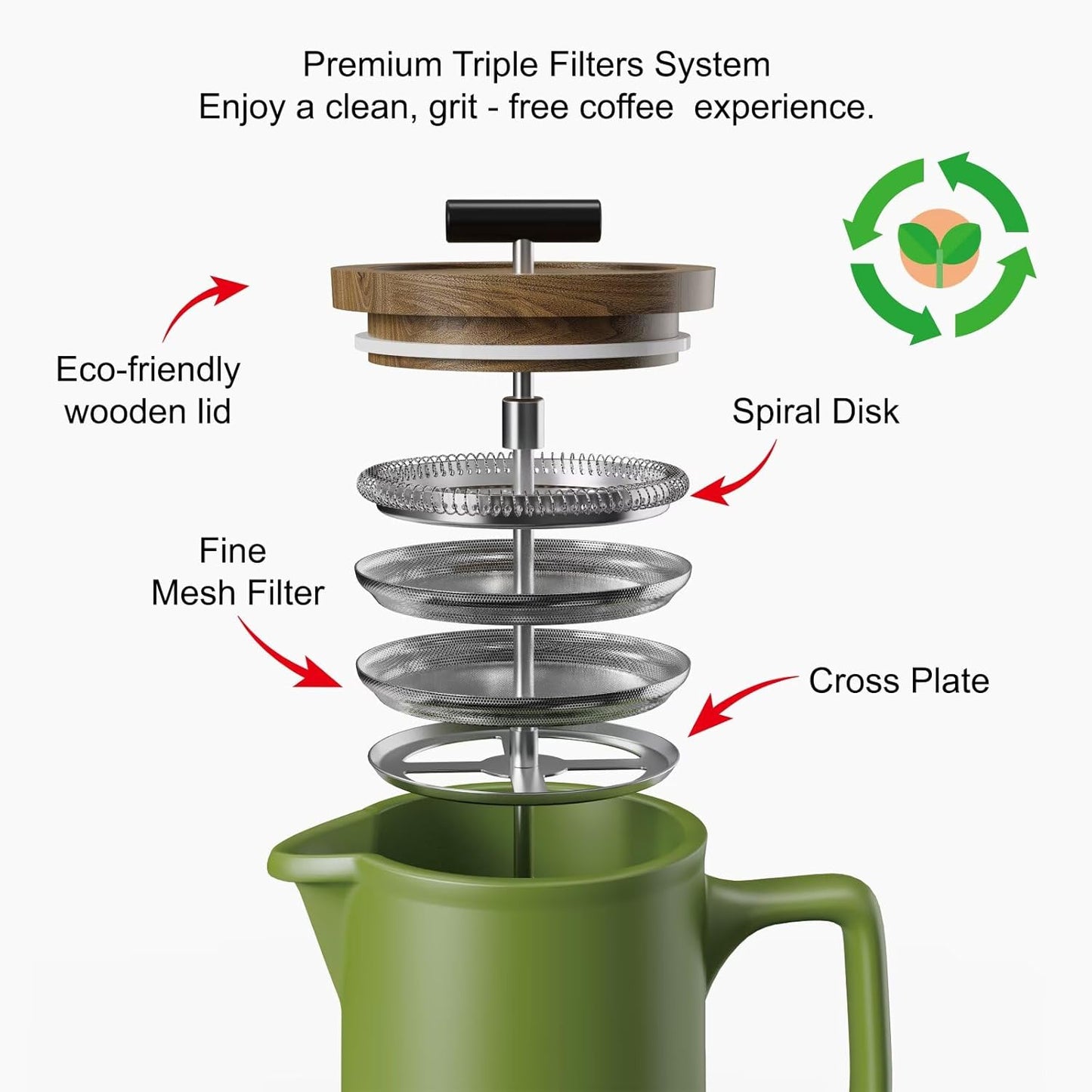 Premium Triple Filters System
Enjoy a clean, grit - free coffee experience.

Eco-friendly wooden lid

Spiral Disk

Fine Mesh Filter

Cross Plate