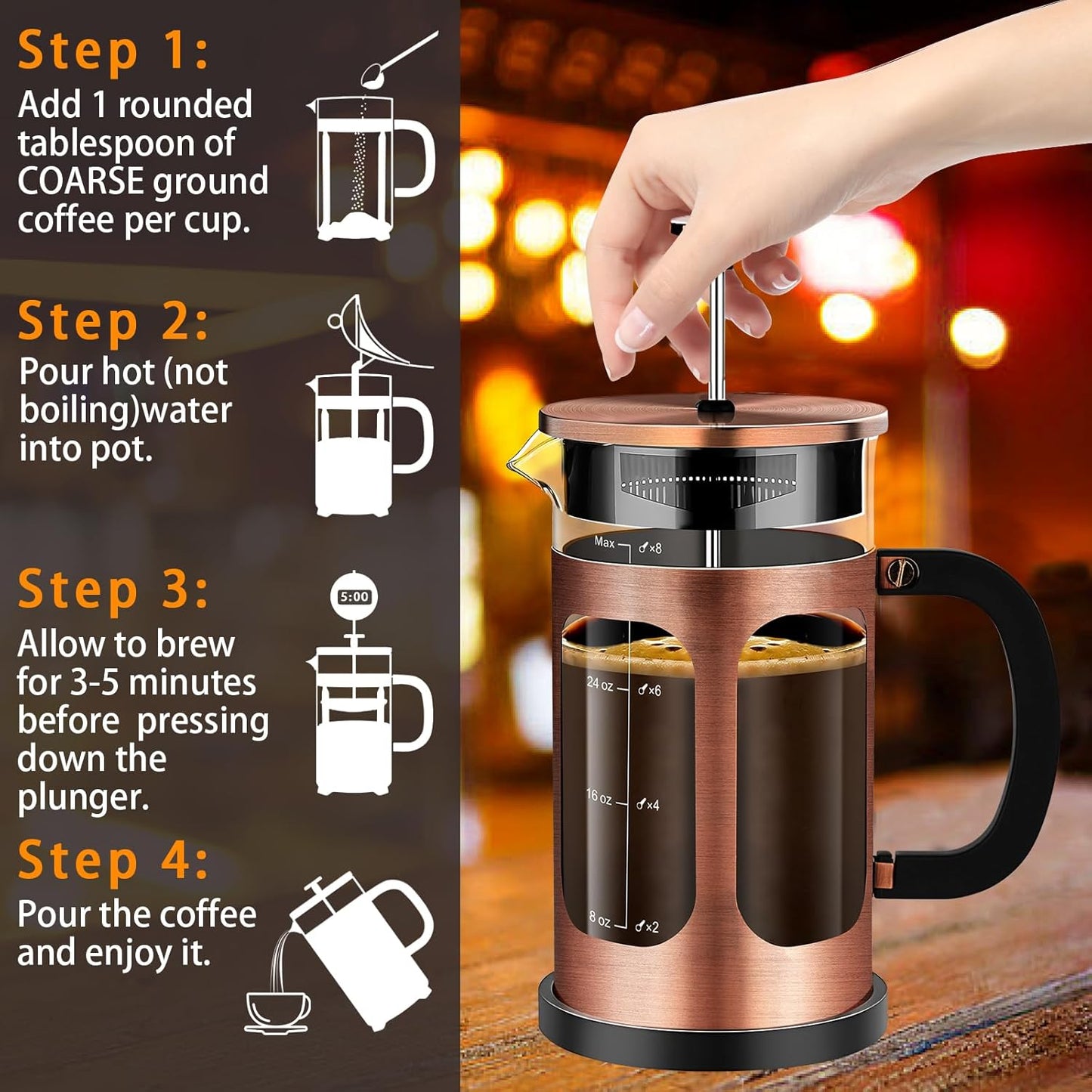 Step 1:
Add 1 rounded tablespoon of COARSE ground coffee per cup.

Step 2:
Pour hot (not boiling)water into pot.

Step 3:
5:00
Allow to brew for 3-5 minutes before pressing down the plunger.

Step 4:
Pour the coffee and enjoy it.

Max
×8
24 oz
×6
16 oz
×4
8 oz
×2