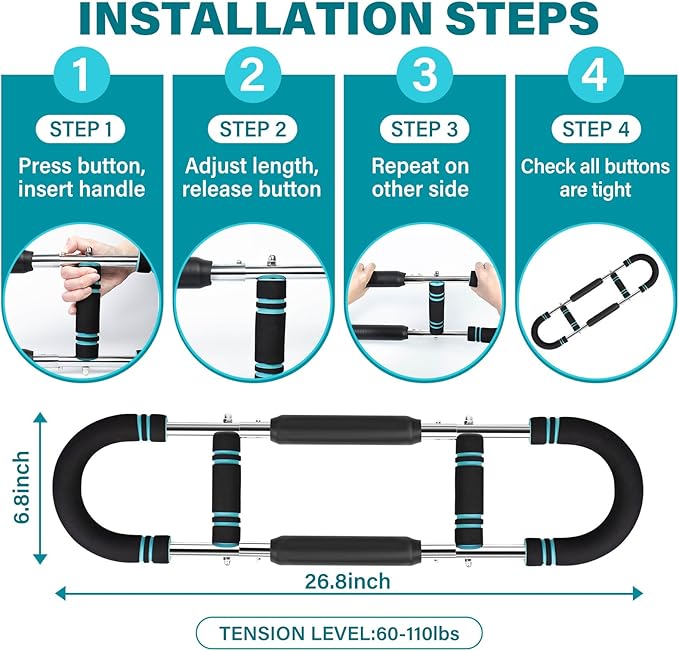 INSTALLATION STEPS

1
STEP 1
Press button, insert handle

2
STEP 2
Adjust length, release button

3
STEP 3
Repeat on other side

4
STEP 4
Check all buttons are tight

6.8inch

26.8inch

TENSION LEVEL:60-110lbs