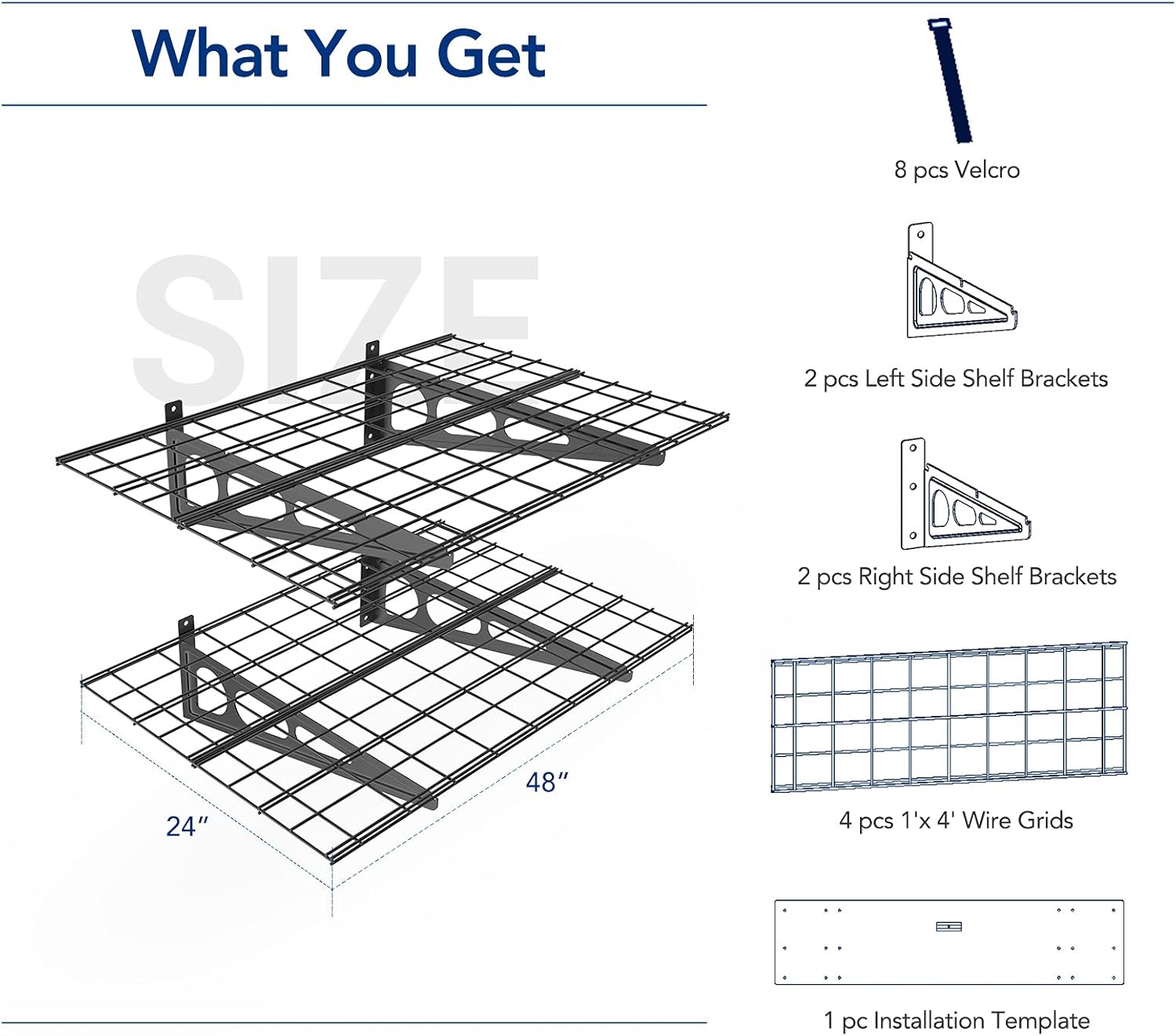 What You Get

SIZE

48″

24″

8 pcs Velcro

2 pcs Left Side Shelf Brackets

2 pcs Right Side Shelf Brackets

4 pcs 1'x 4' Wire Grids

1 pc Installation Template