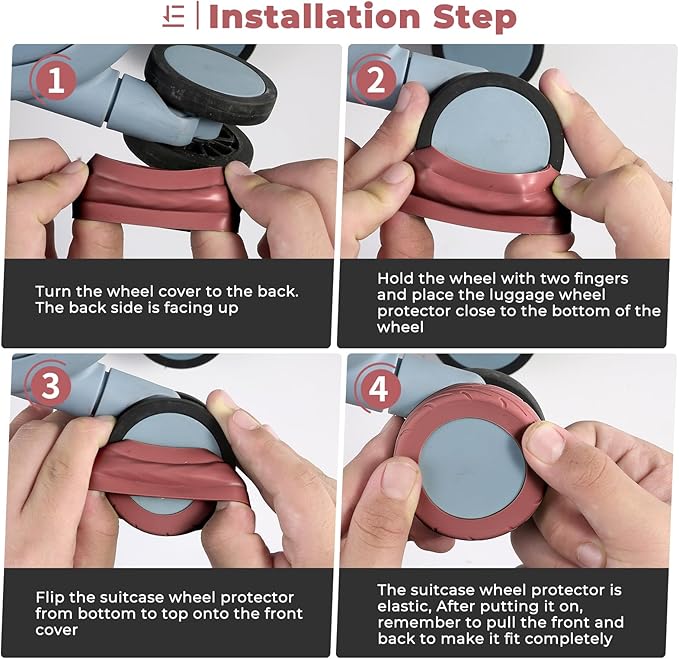 Installation Step

1

Turn the wheel cover to the back. The back side is facing up

2

Hold the wheel with two fingers and place the luggage wheel protector close to the bottom of the wheel

3

Flip the suitcase wheel protector from bottom to top onto the front cover

4

The suitcase wheel protector is elastic, After putting it on, remember to pull the front and back to make it fit completely