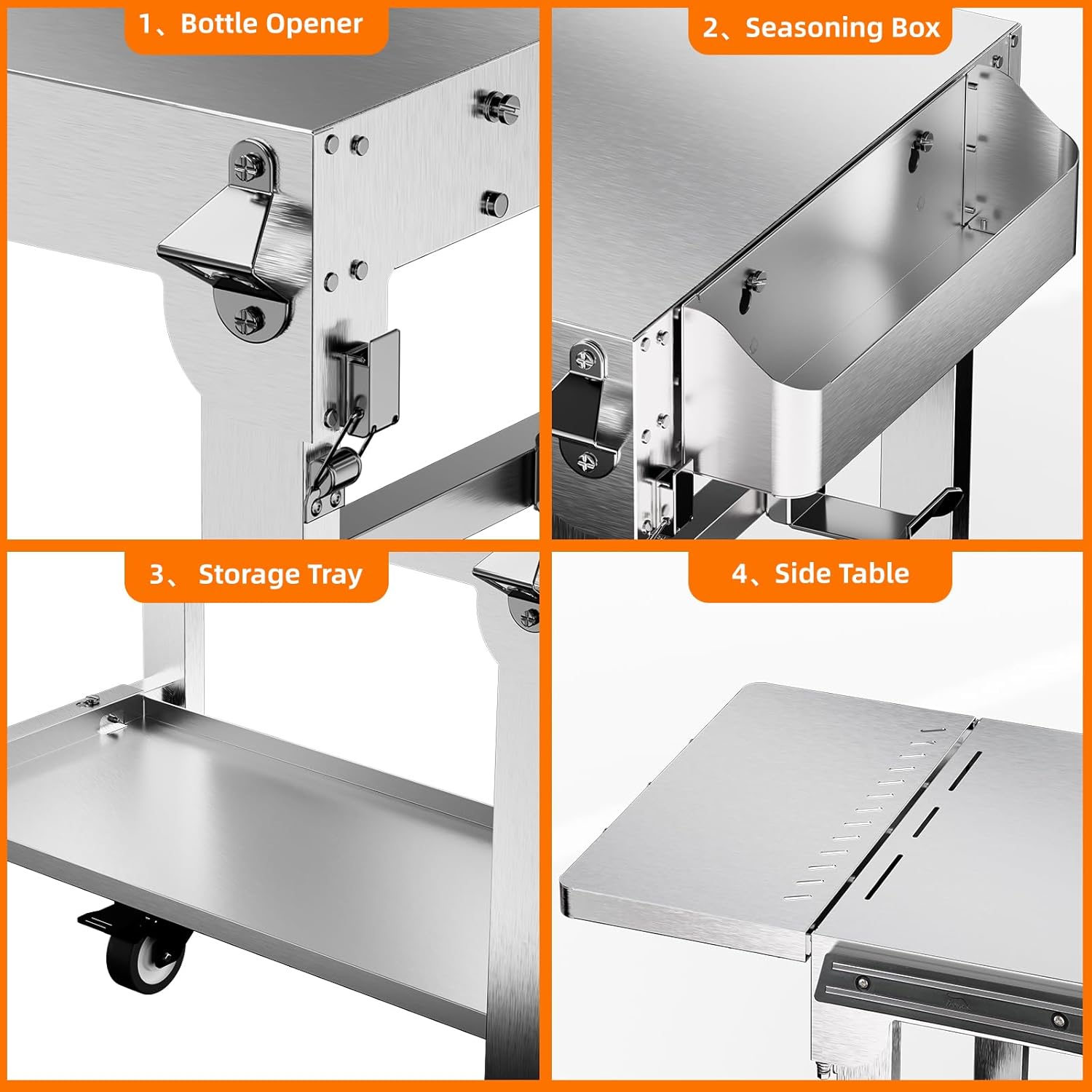 1、Bottle Opener

2、Seasoning Box

3、 Storage Tray

4、Side Table