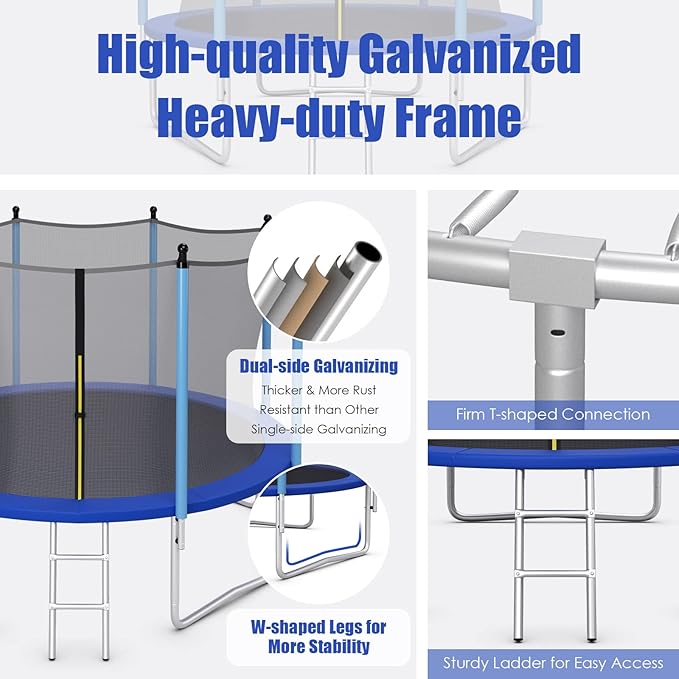 High-quality Galvanized Heavy-duty Frame

Dual-side Galvanizing

Thicker & More Rust Resistant than Other Single-side Galvanizing

W-shaped Legs for More Stability

Firm T-shaped Connection

Sturdy Ladder for Easy Access