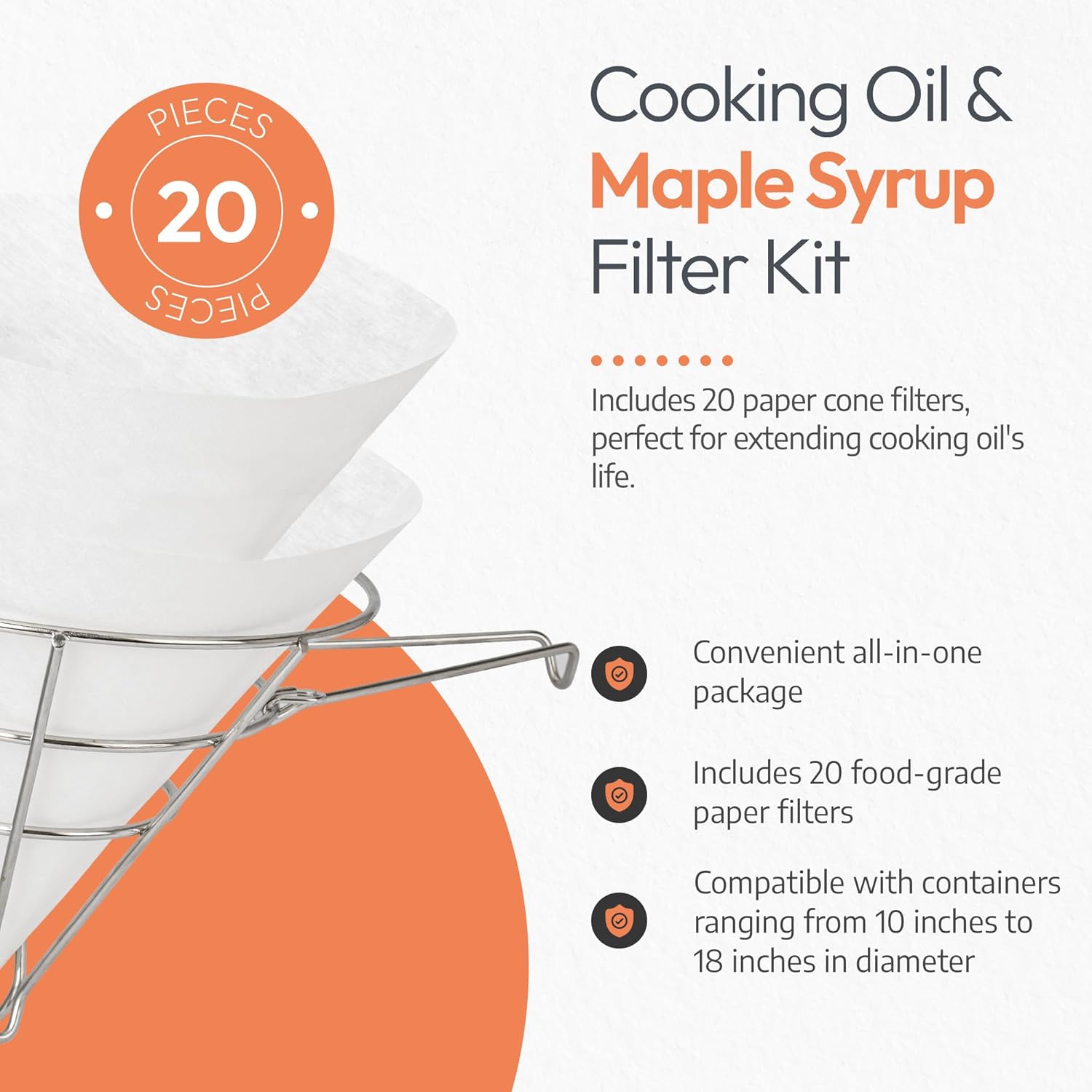 PIECES
20
PIECES

Cooking Oil & Maple Syrup Filter Kit

Includes 20 paper cone filters, perfect for extending cooking oil's life.

Convenient all-in-one package

Includes 20 food-grade paper filters

Compatible with containers ranging from 10 inches to 18 inches in diameter