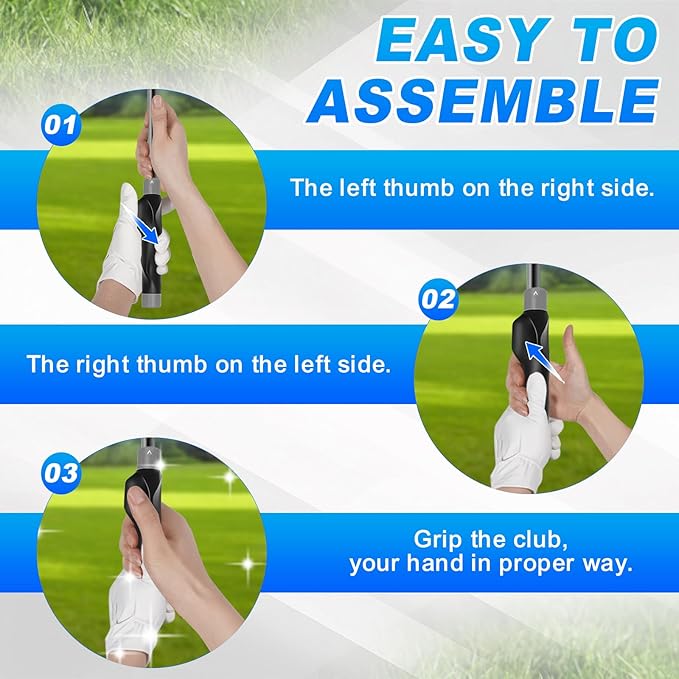 EASY TO ASSEMBLE

01

The left thumb on the right side.

02

The right thumb on the left side.

03

Grip the club, your hand in proper way.