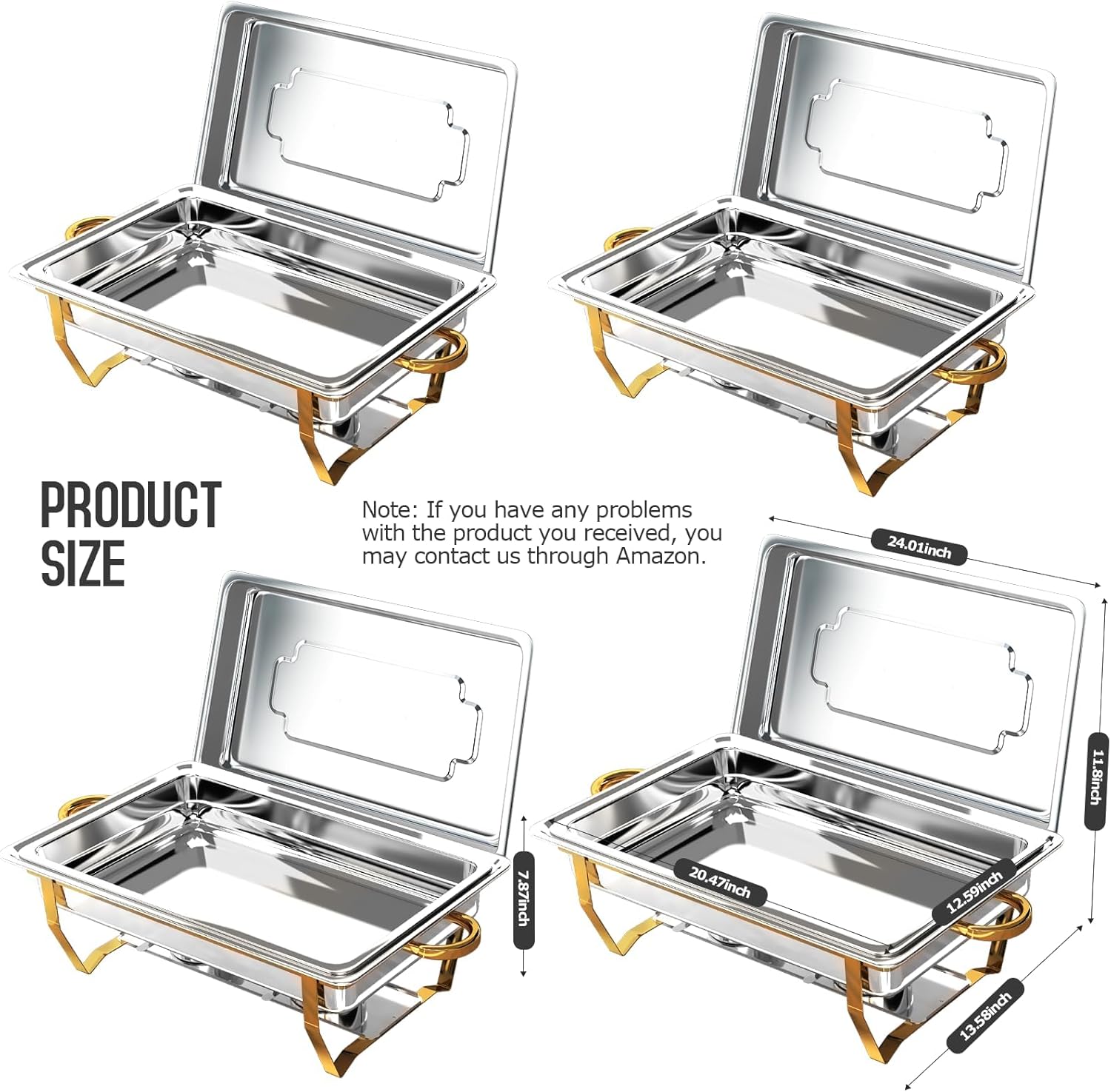 PRODUCT SIZE

Note: If you have any problems with the product you received, you may contact us through Amazon.

24.01inch

11.8inch

7.87inch

20.47inch

12.59inch

13.58inch