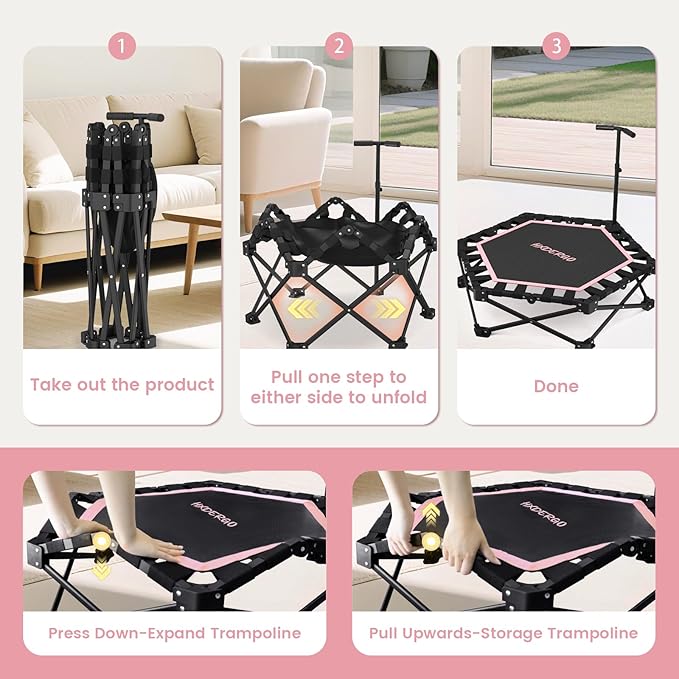 1

Take out the product

2

Pull one step to either side to unfold

3

AKDERGO

Done

AKDERGO

Press Down-Expand Trampoline

AKDERGO

Pull Upwards-Storage Trampoline