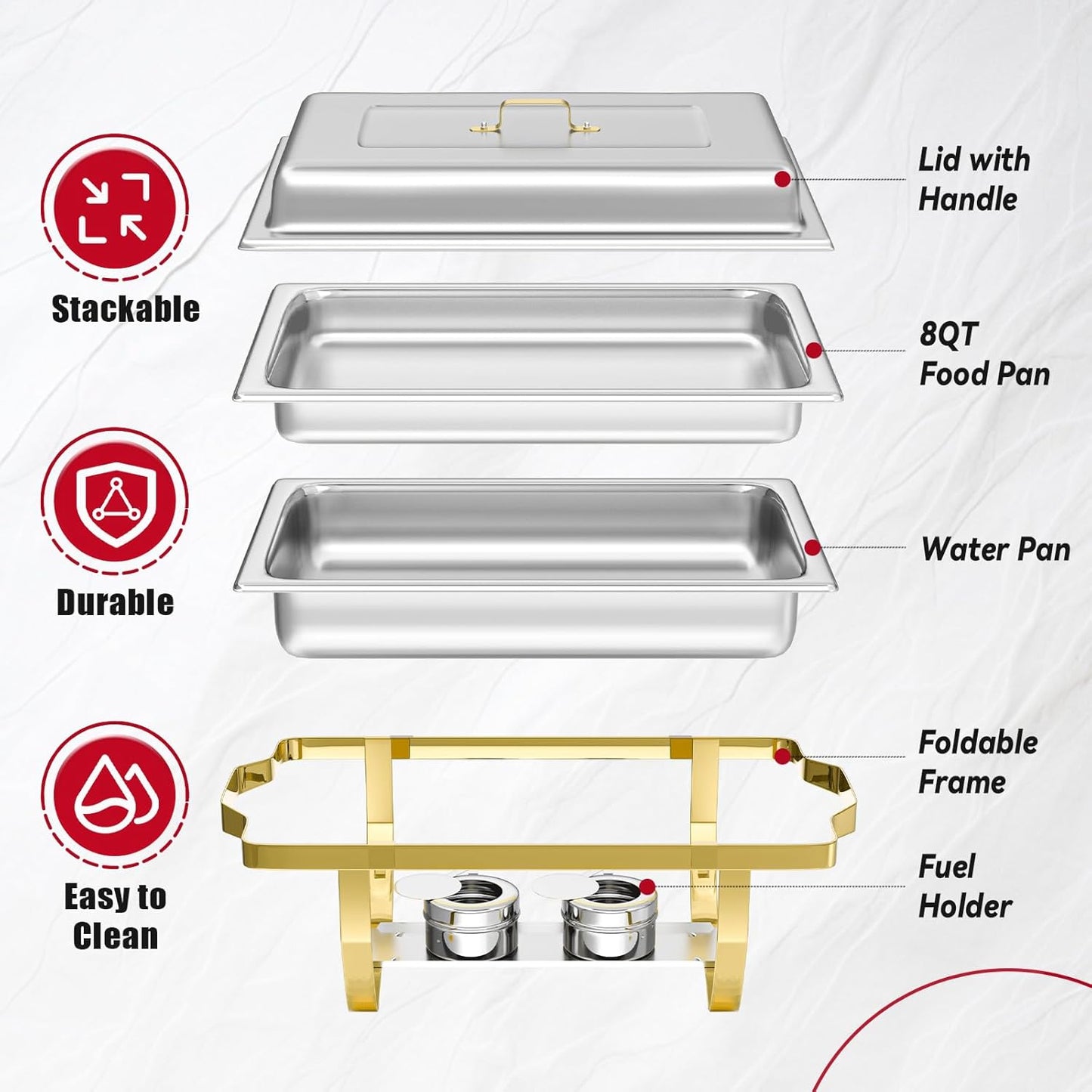 Stackable

Durable

Easy to Clean

Lid with Handle

8QT Food Pan

Water Pan

Foldable Frame

Fuel Holder