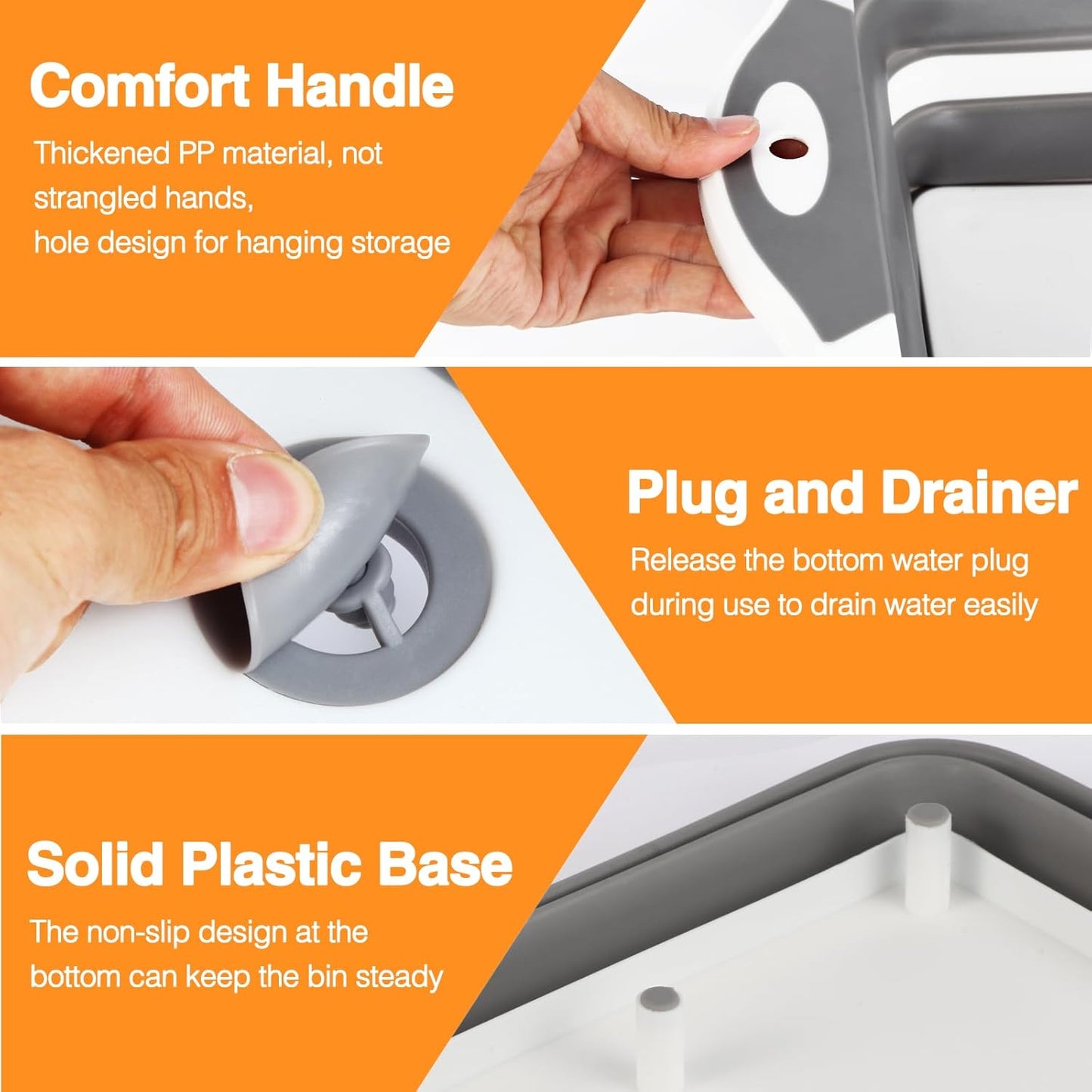 Comfort Handle

Thickened PP material, not strangled hands,
hole design for hanging storage

Plug and Drainer

Release the bottom water plug during use to drain water easily

Solid Plastic Base

The non-slip design at the bottom can keep the bin steady