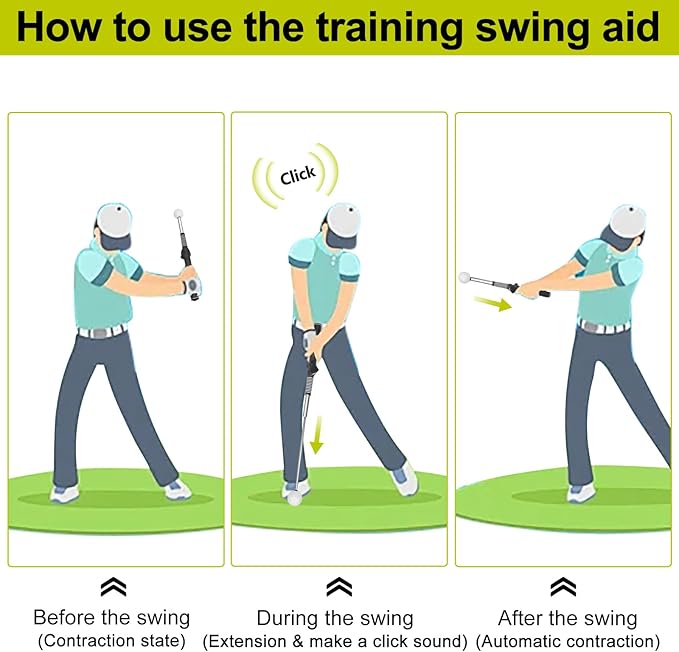 How to use the training swing aid

Click

Before the swing
(Contraction state)

During the swing
(Extension & make a click sound)

After the swing
(Automatic contraction)