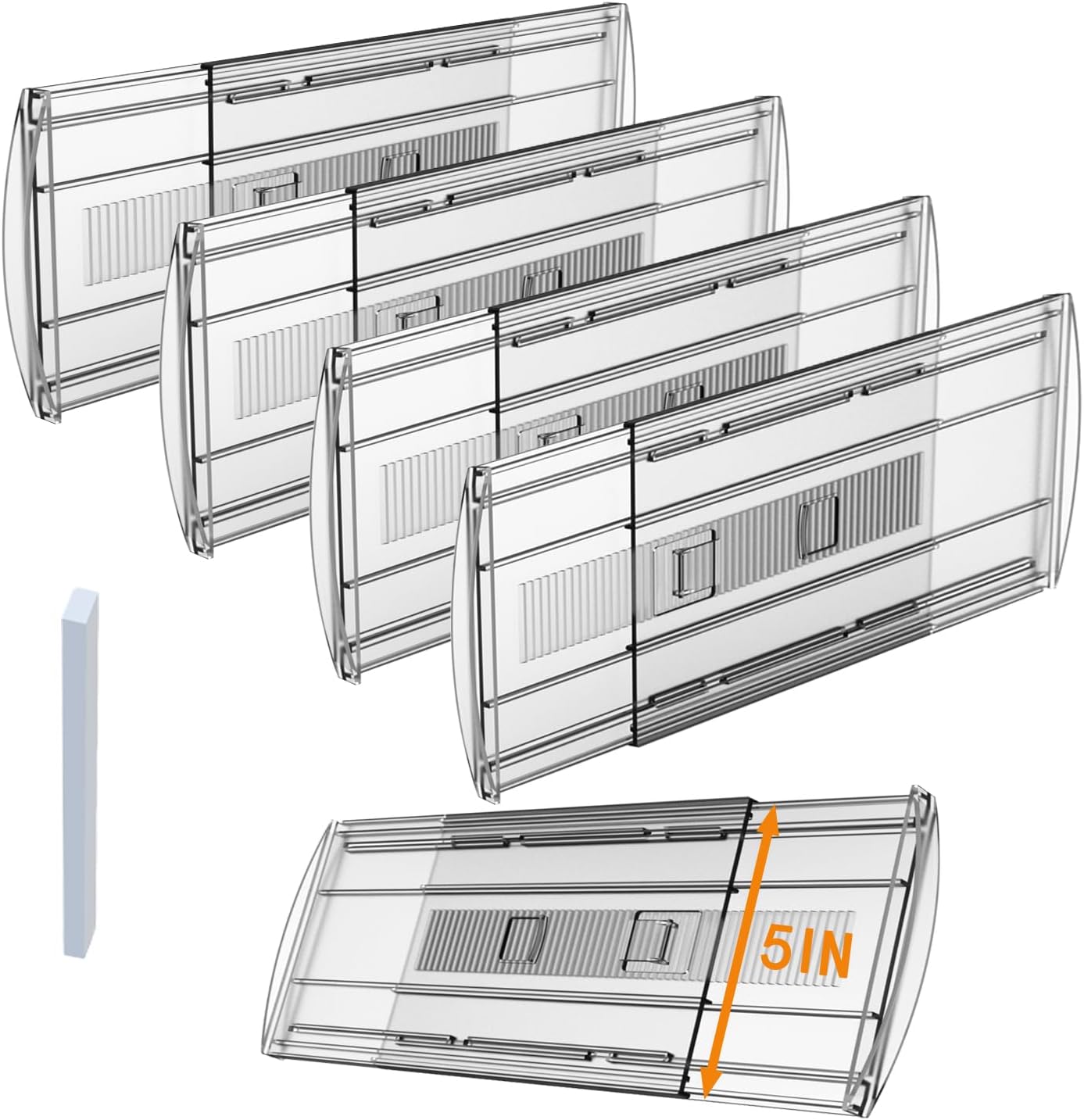 5IN