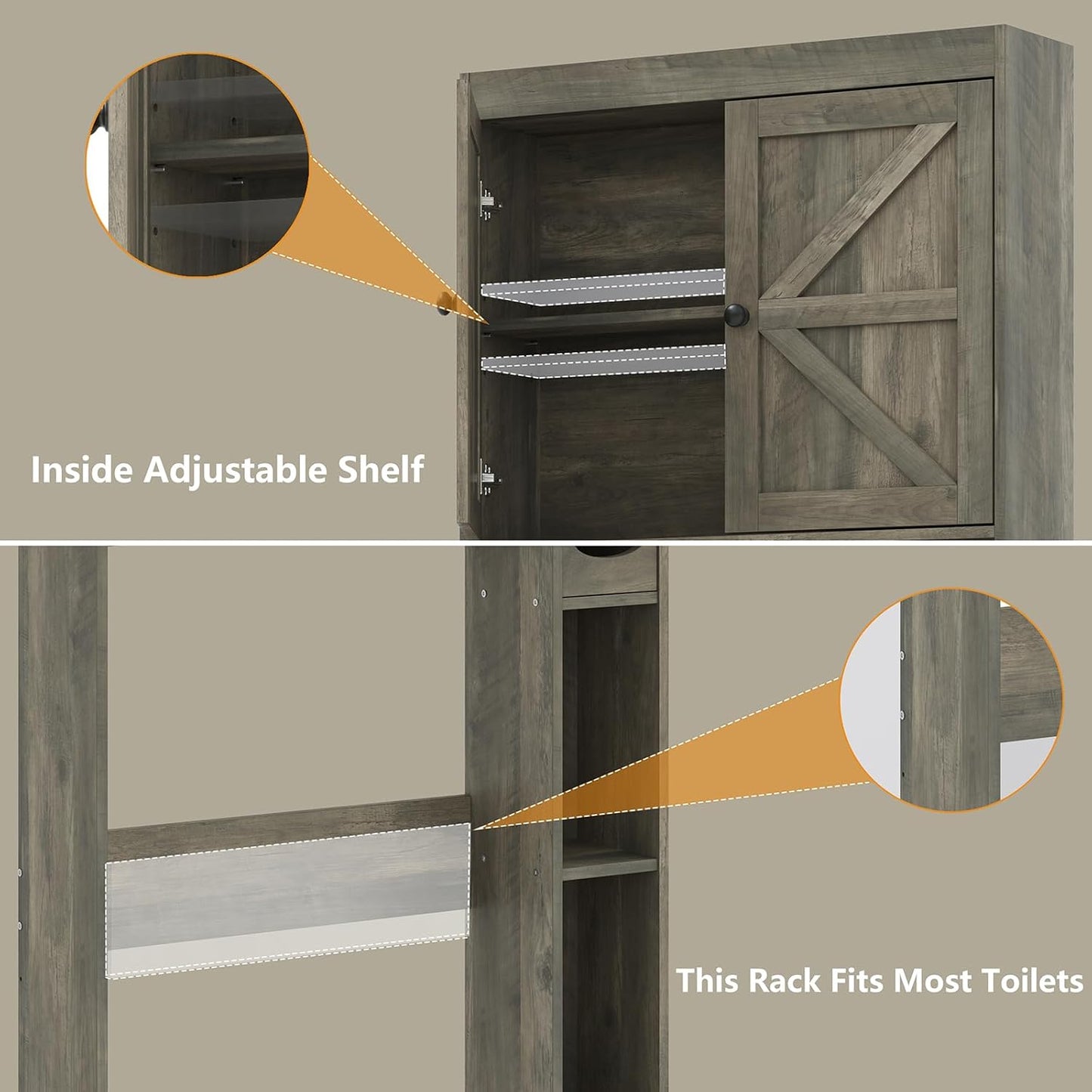 Inside Adjustable Shelf

This Rack Fits Most Toilets