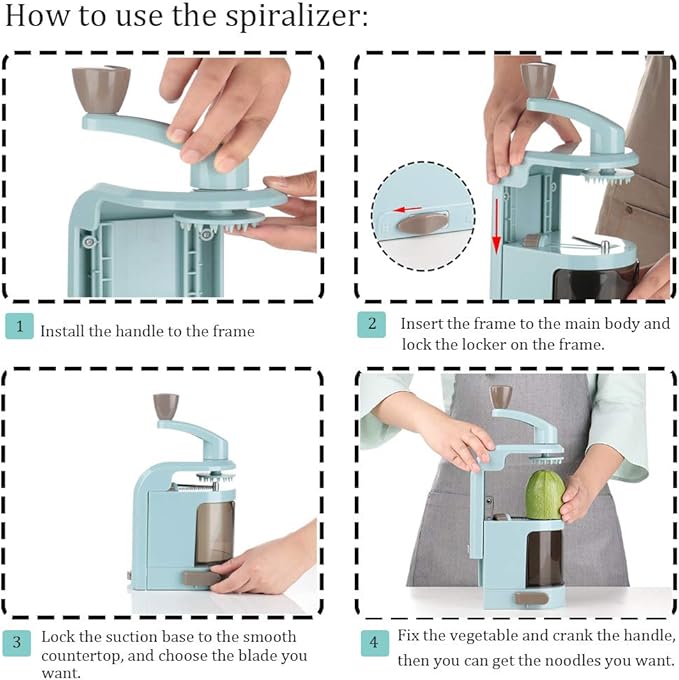 How to use the spiralizer:

1 Install the handle to the frame

2 Insert the frame to the main body and lock the locker on the frame.

3 Lock the suction base to the smooth countertop, and choose the blade you want.

4 Fix the vegetable and crank the handle, then you can get the noodles you want.