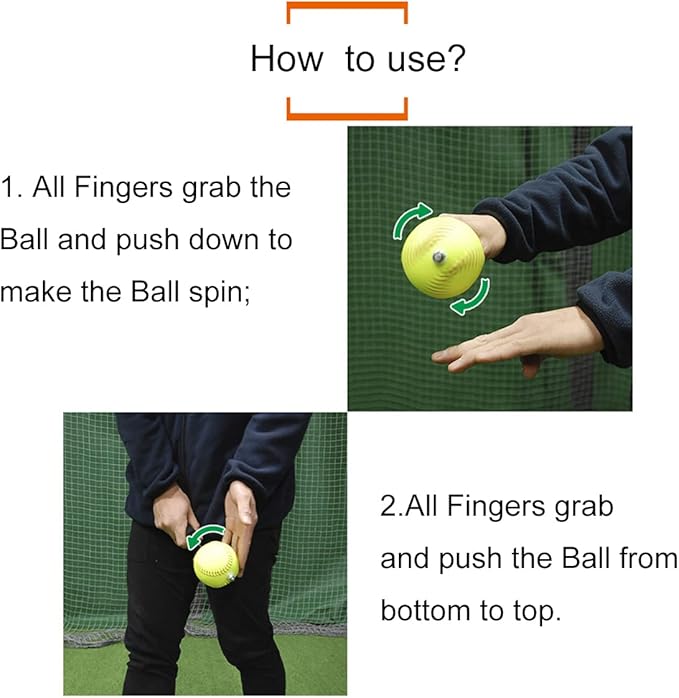 How to use?

1. All Fingers grab the Ball and push down to make the Ball spin;

2.All Fingers grab and push the Ball from bottom to top.