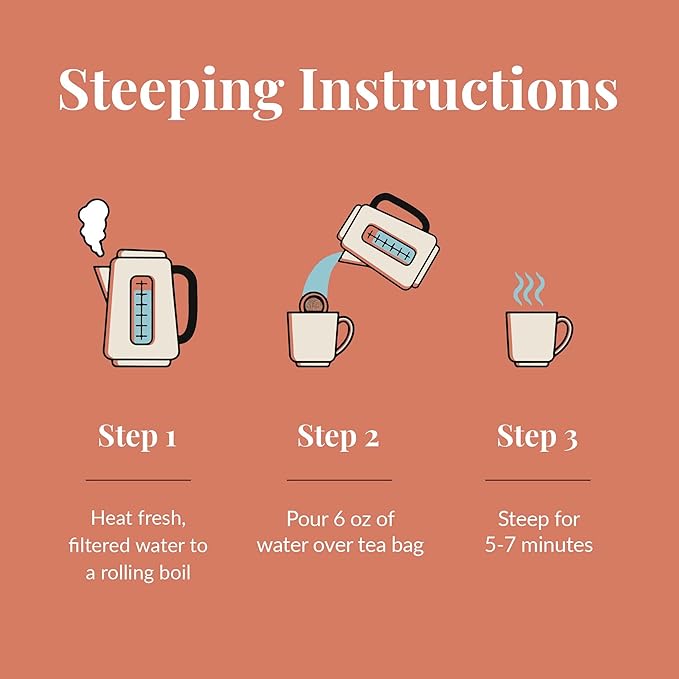 Steeping Instructions

Step 1

Heat fresh, filtered water to a rolling boil

Step 2

Pour 6 oz of water over tea bag

Step 3

Steep for 5-7 minutes