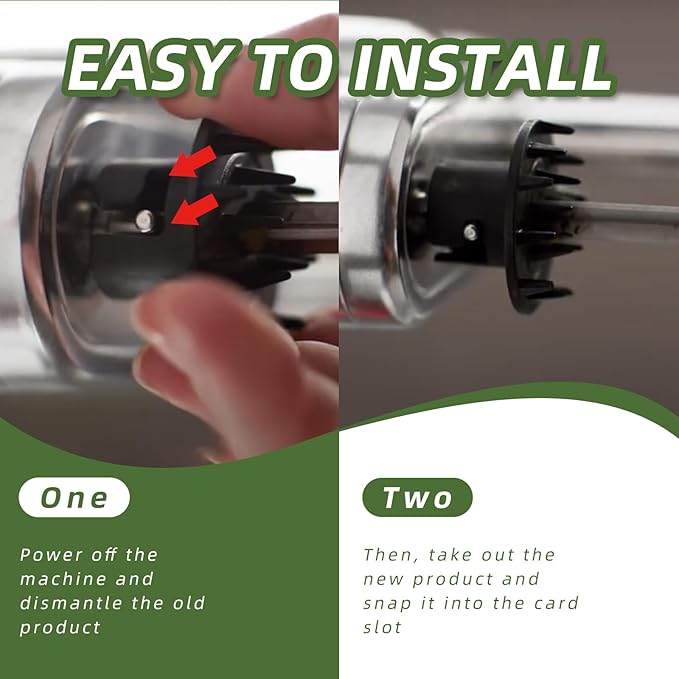 EASY TO INSTALL

One

Power off the machine and dismantle the old product

Two

Then, take out the new product and snap it into the card slot