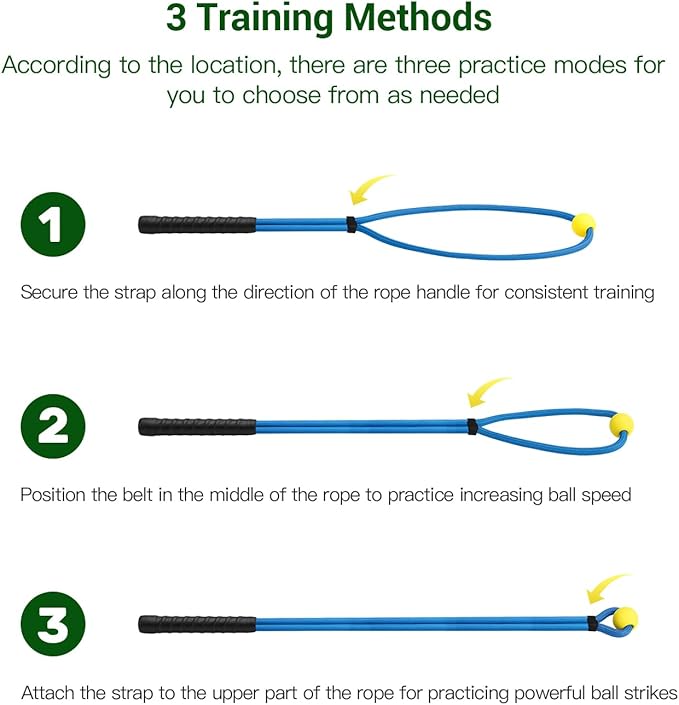 3 Training Methods

According to the location, there are three practice modes for you to choose from as needed

1

Secure the strap along the direction of the rope handle for consistent training

2

Position the belt in the middle of the rope to practice increasing ball speed

3

Attach the strap to the upper part of the rope for practicing powerful ball strikes