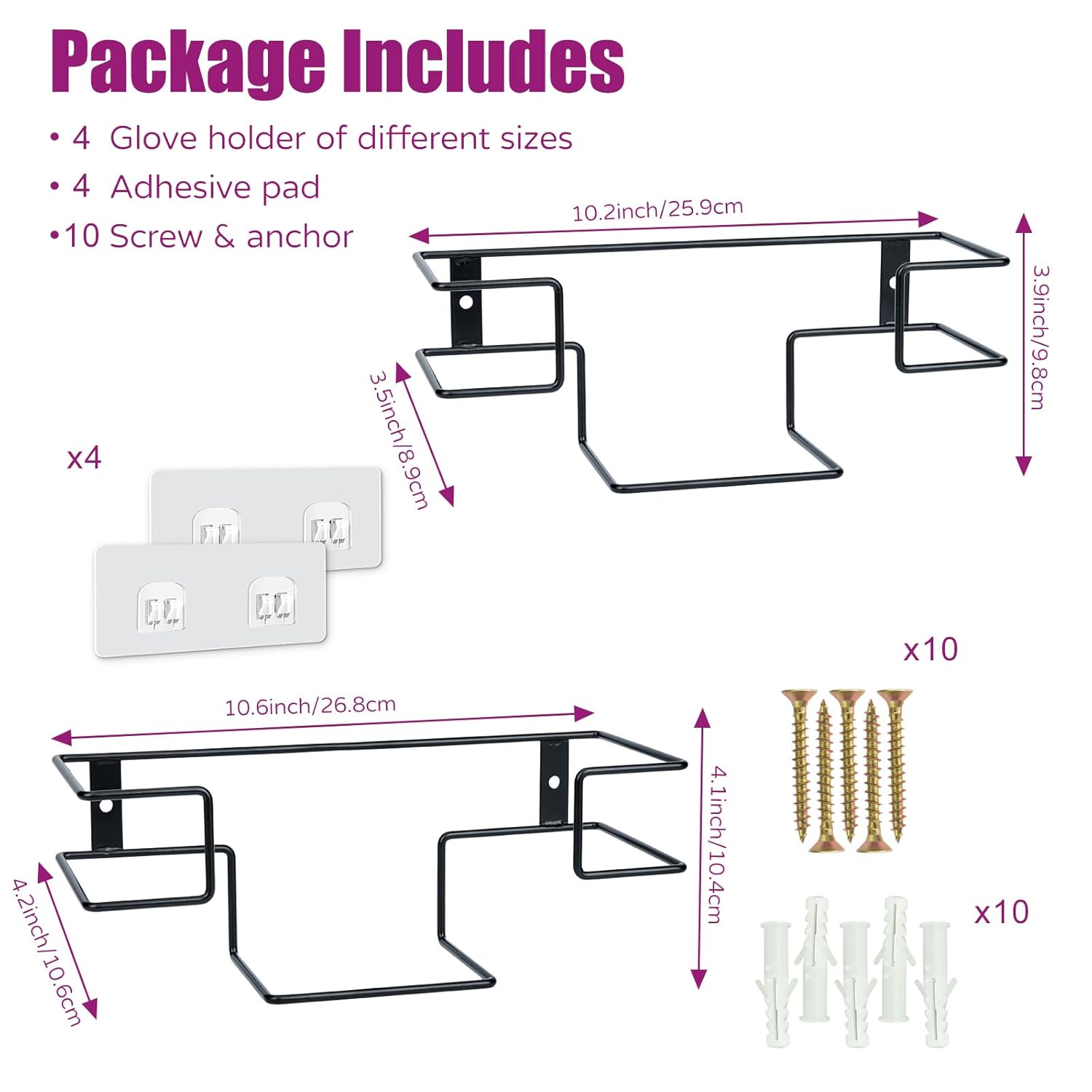 Package Includes

• 4 Glove holder of different sizes
• 4 Adhesive pad
•10 Screw & anchor

10.2inch/25.9cm

3.9inch/9.8cm

3.5inch/8.9cm

x4

x10

10.6inch/26.8cm

4.1inch/10.4cm

4.2inch/10.6cm

x10