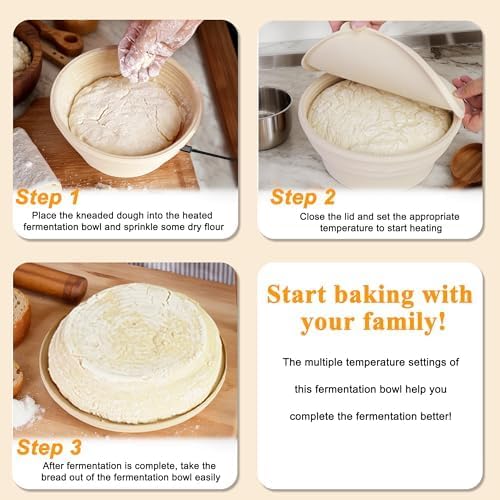 Step 1
Place the kneaded dough into the heated fermentation bowl and sprinkle some dry flour

Step 2
Close the lid and set the appropriate temperature to start heating

Step 3
After fermentation is complete, take the bread out of the fermentation bowl easily

Start baking with your family!

The multiple temperature settings of this fermentation bowl help you complete the fermentation better!