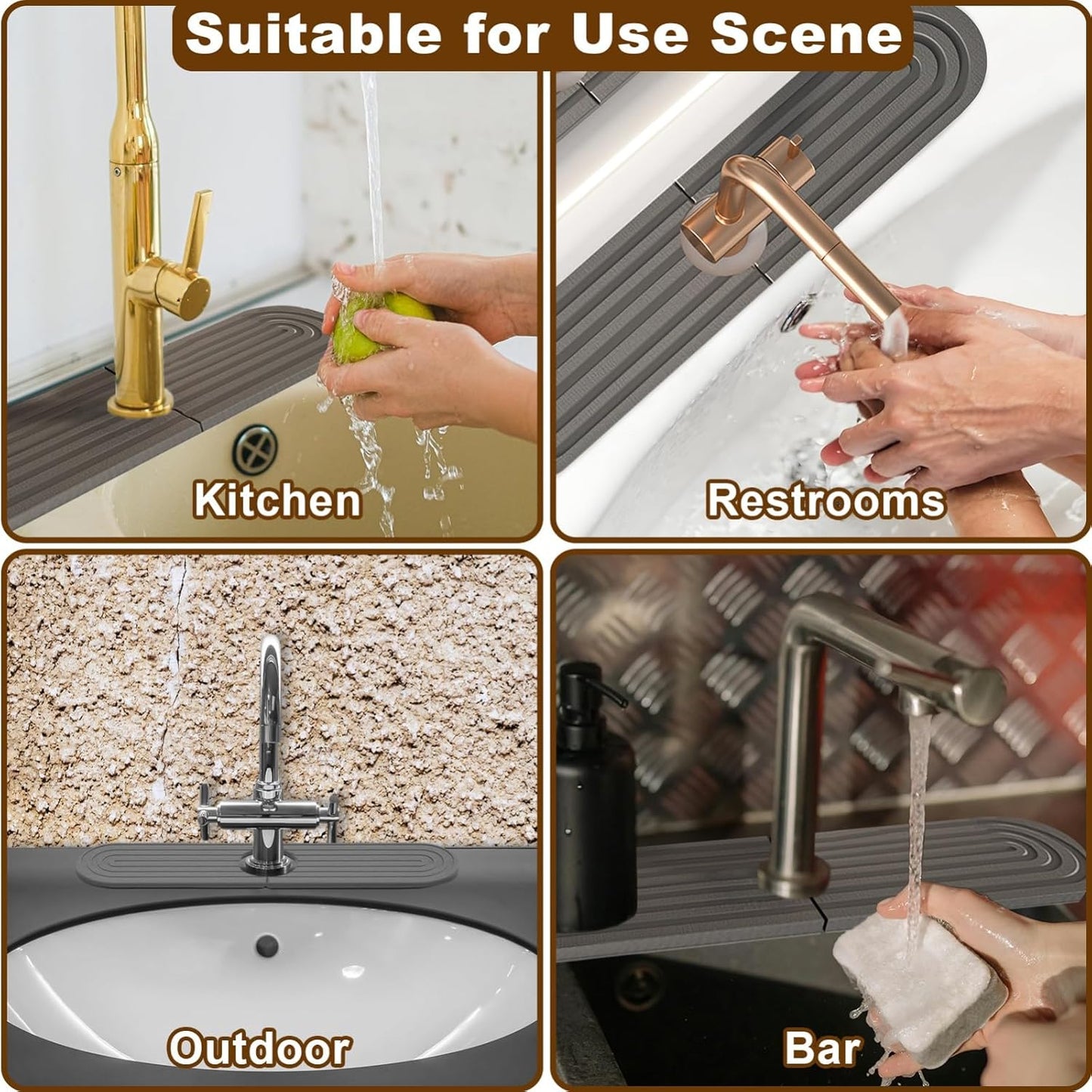 Suitable for Use Scene

Kitchen

Restrooms

Outdoor

Bar