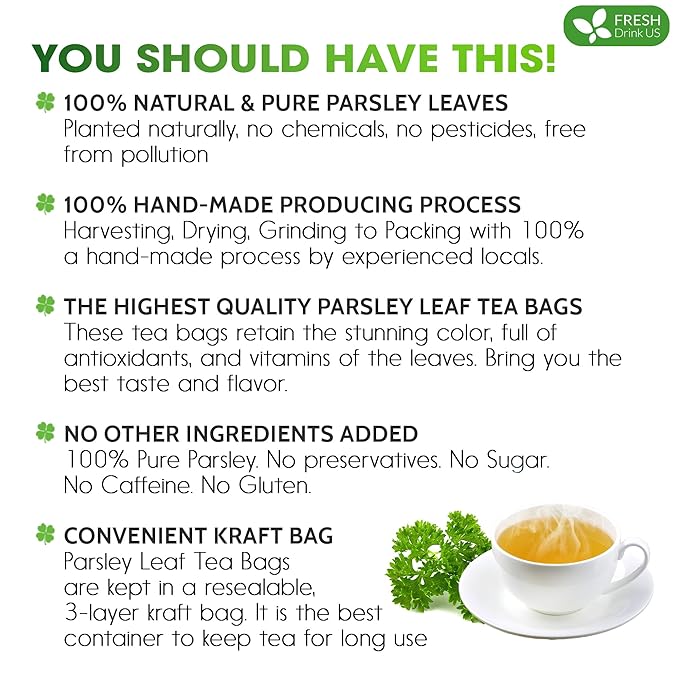 FRESH
Drink US

YOU SHOULD HAVE THIS!

100% NATURAL & PURE PARSLEY LEAVES
Planted naturally, no chemicals, no pesticides, free from pollution

100% HAND-MADE PRODUCING PROCESS
Harvesting, Drying, Grinding to Packing with 100% a hand-made process by experienced locals.

THE HIGHEST QUALITY PARSLEY LEAF TEA BAGS
These tea bags retain the stunning color, full of antioxidants, and vitamins of the leaves. Bring you the best taste and flavor.

NO OTHER INGREDIENTS ADDED
100% Pure Parsley. No preservatives. No Sugar. No Caffeine. No Gluten.

CONVENIENT KRAFT BAG
Parsley Leaf Tea Bags are kept in a resealable, 3-layer kraft bag. It is the best container to keep tea for long use