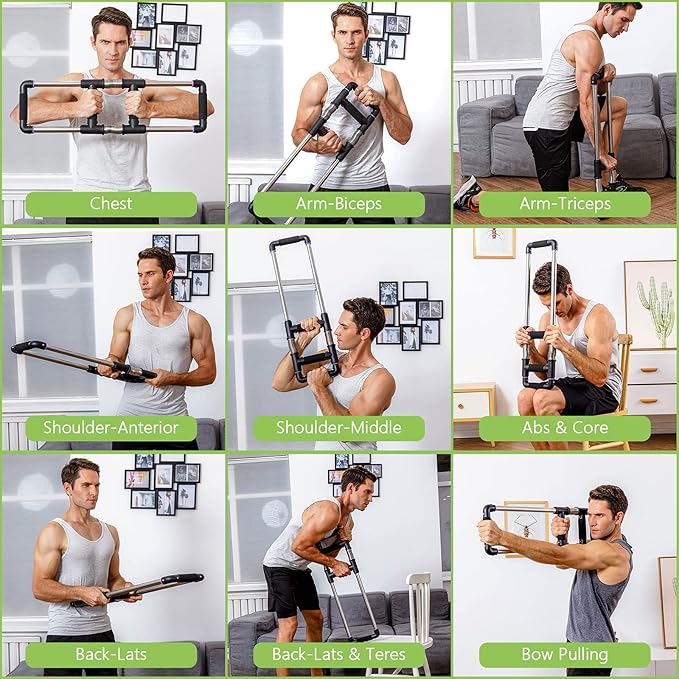 Chest

Arm-Biceps

Arm-Triceps

Shoulder-Anterior

Shoulder-Middle

Abs & Core

Back-Lats

Back-Lats & Teres

Bow Pulling