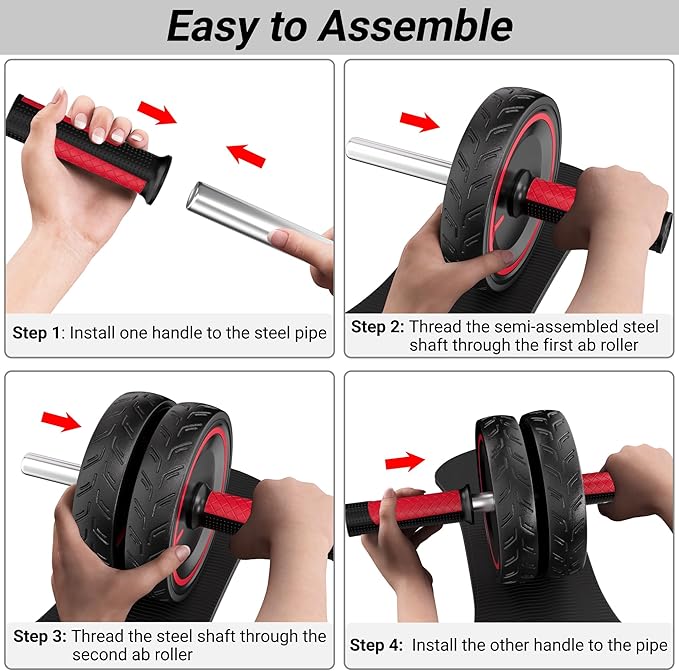 Easy to Assemble

Step 1: Install one handle to the steel pipe

Step 2: Thread the semi-assembled steel shaft through the first ab roller

Step 3: Thread the steel shaft through the second ab roller

Step 4: Install the other handle to the pipe