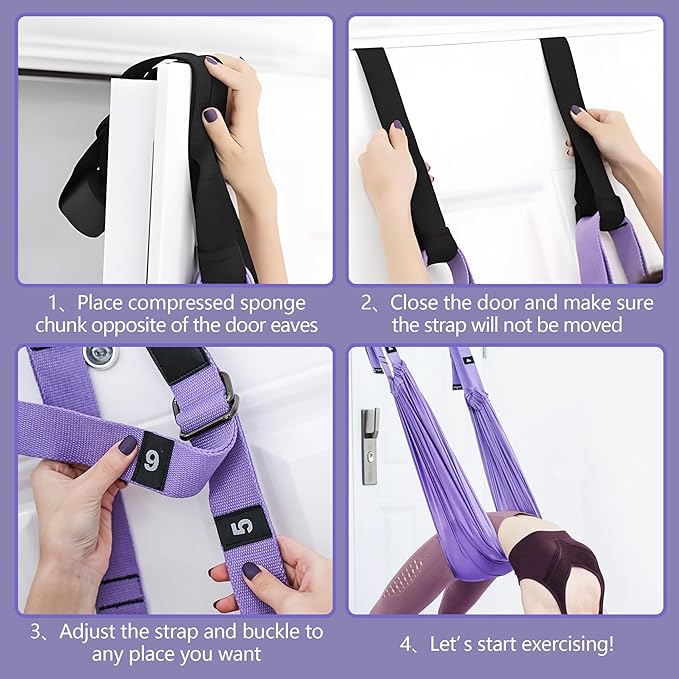 1、Place compressed sponge chunk opposite of the door eaves

2、Close the door and make sure the strap will not be moved

9

5

3、Adjust the strap and buckle to any place you want

4、Let's start exercising!