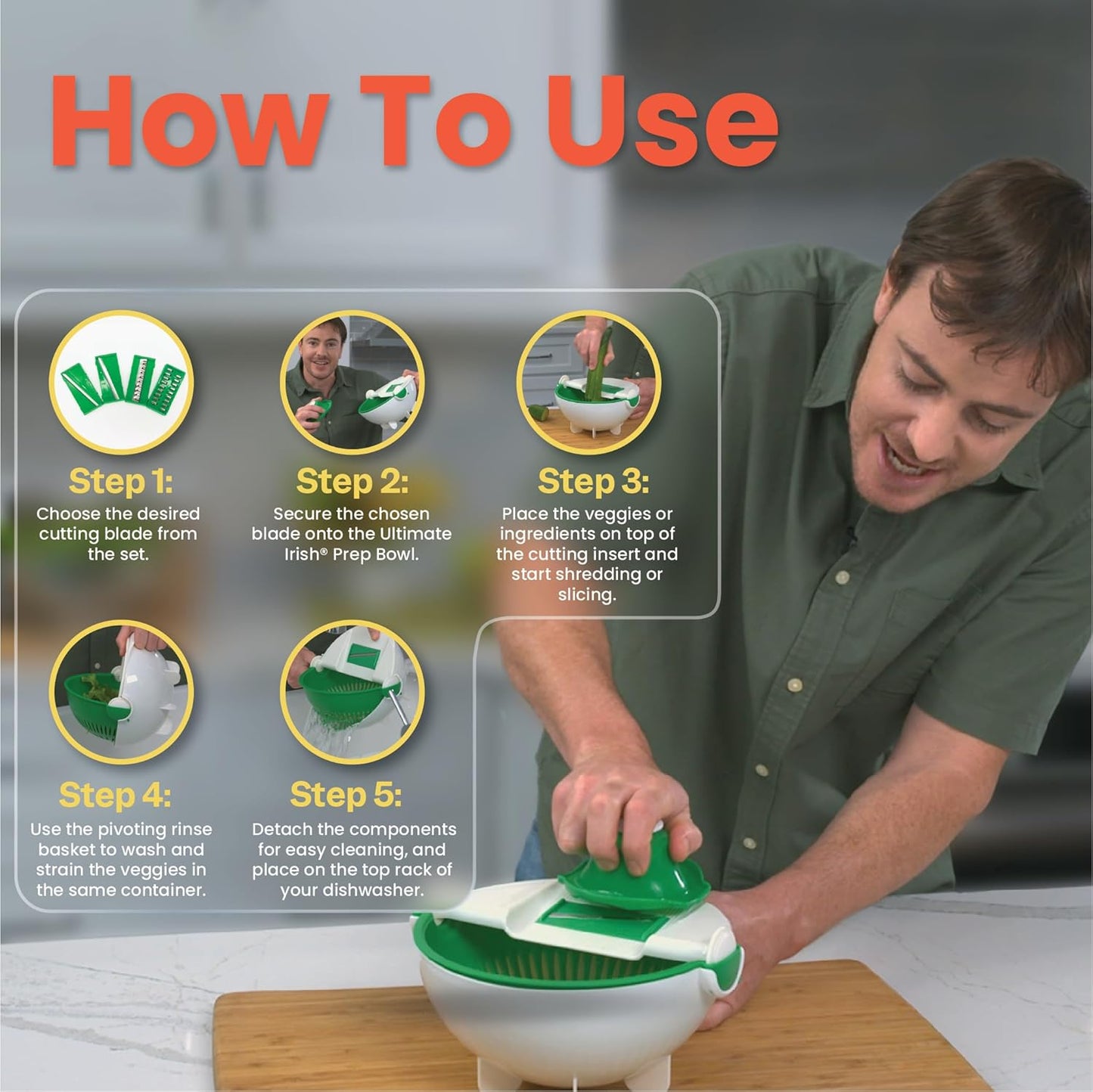 How To Use

Step 1:
Choose the desired cutting blade from the set.

Step 2:
Secure the chosen blade onto the Ultimate Irish® Prep Bowl.

Step 3:
Place the veggies or ingredients on top of the cutting insert and start shredding or slicing.

Step 4:
Use the pivoting rinse basket to wash and strain the veggies in the same container.

Step 5:
Detach the components for easy cleaning, and place on the top rack of your dishwasher.