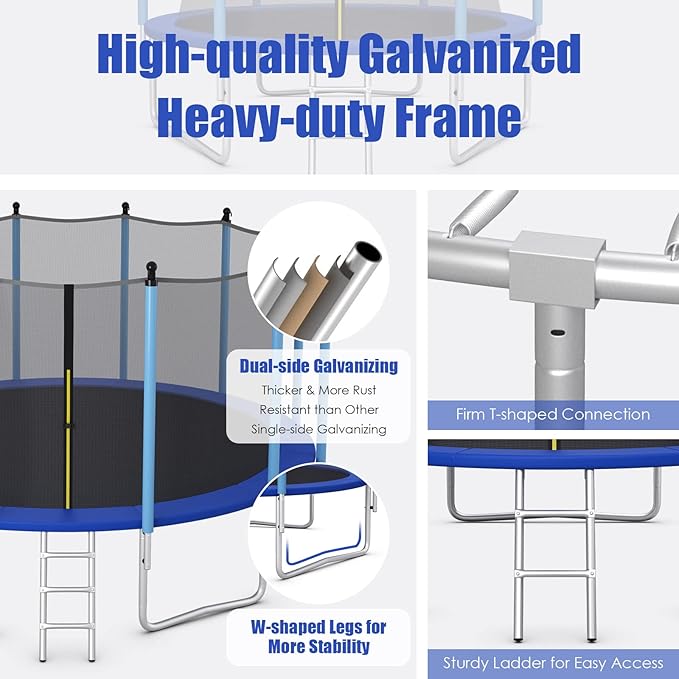 High-quality Galvanized Heavy-duty Frame

Dual-side Galvanizing

Thicker & More Rust Resistant than Other Single-side Galvanizing

W-shaped Legs for More Stability

Firm T-shaped Connection

Sturdy Ladder for Easy Access