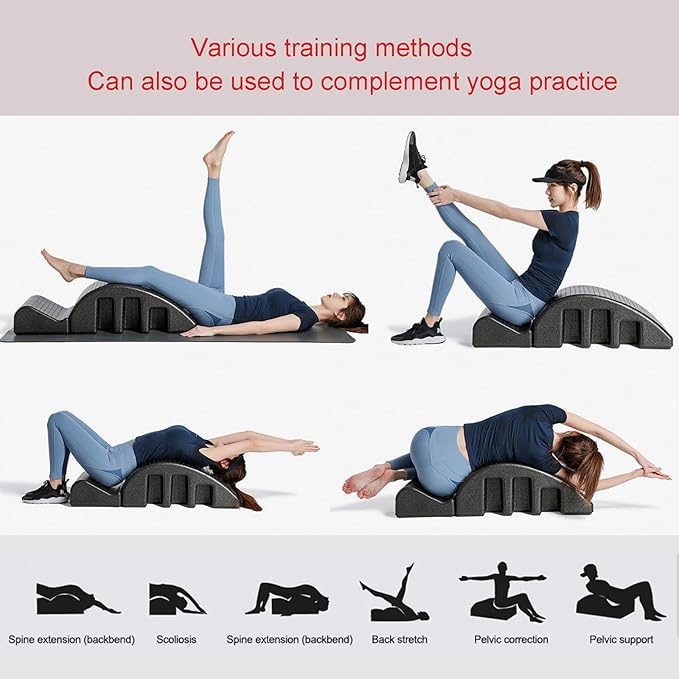 Various training methods
Can also be used to complement yoga practice

Spine extension (backbend)
Scoliosis
Spine extension (backbend)
Back stretch
Pelvic correction
Pelvic support