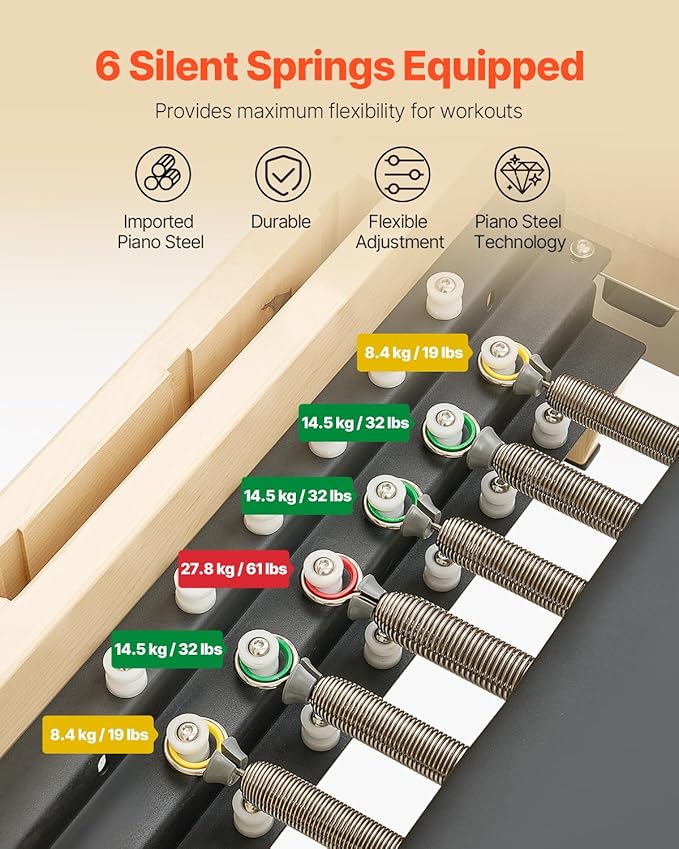 6 Silent Springs Equipped

Provides maximum flexibility for workouts

Imported Piano Steel

Durable

Flexible Adjustment

Piano Steel Technology

8.4 kg / 19 lbs

14.5 kg / 32 lbs

14.5 kg / 32 lbs

27.8 kg / 61 lbs

14.5 kg / 32 lbs

8.4 kg / 19 lbs