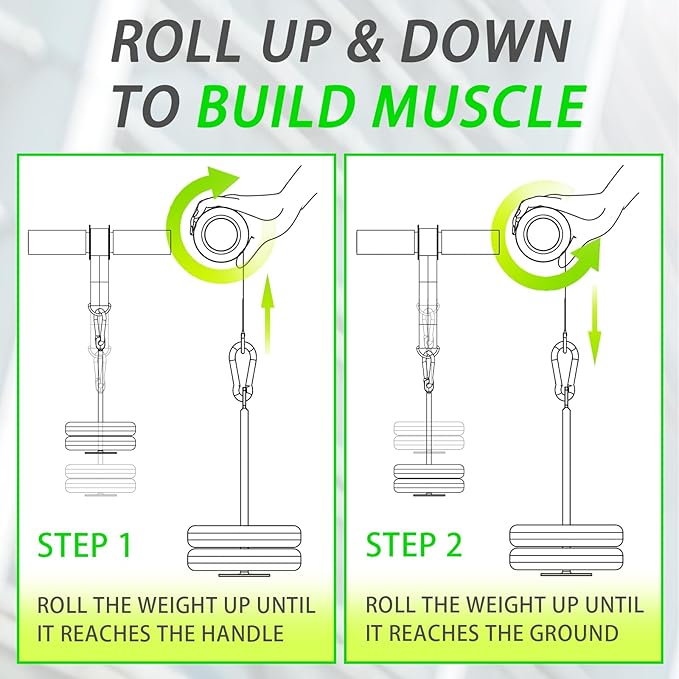 ROLL UP & DOWN
TO BUILD MUSCLE

STEP 1

ROLL THE WEIGHT UP UNTIL IT REACHES THE HANDLE

STEP 2

ROLL THE WEIGHT UP UNTIL IT REACHES THE GROUND